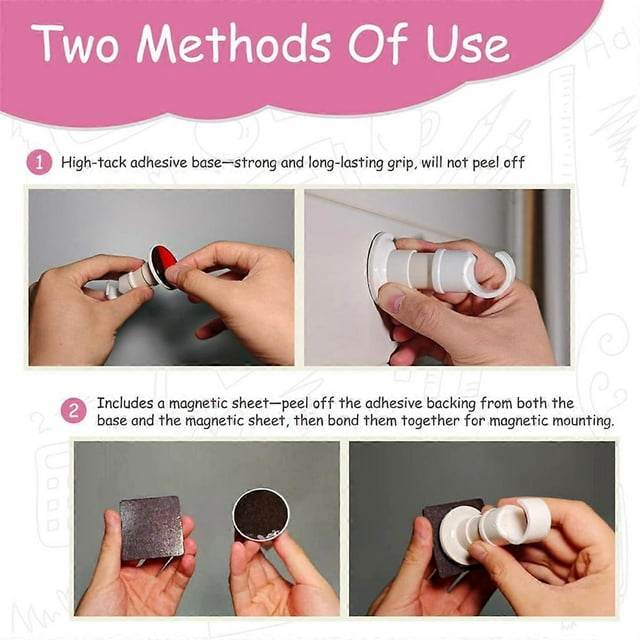 Two Methods Of Use

1 High-tack adhesive base—strong and long-lasting grip, will not peel off

2 Includes a magnetic sheet—peel off the adhesive backing from both the base and the magnetic sheet, then bond them together for magnetic mounting.