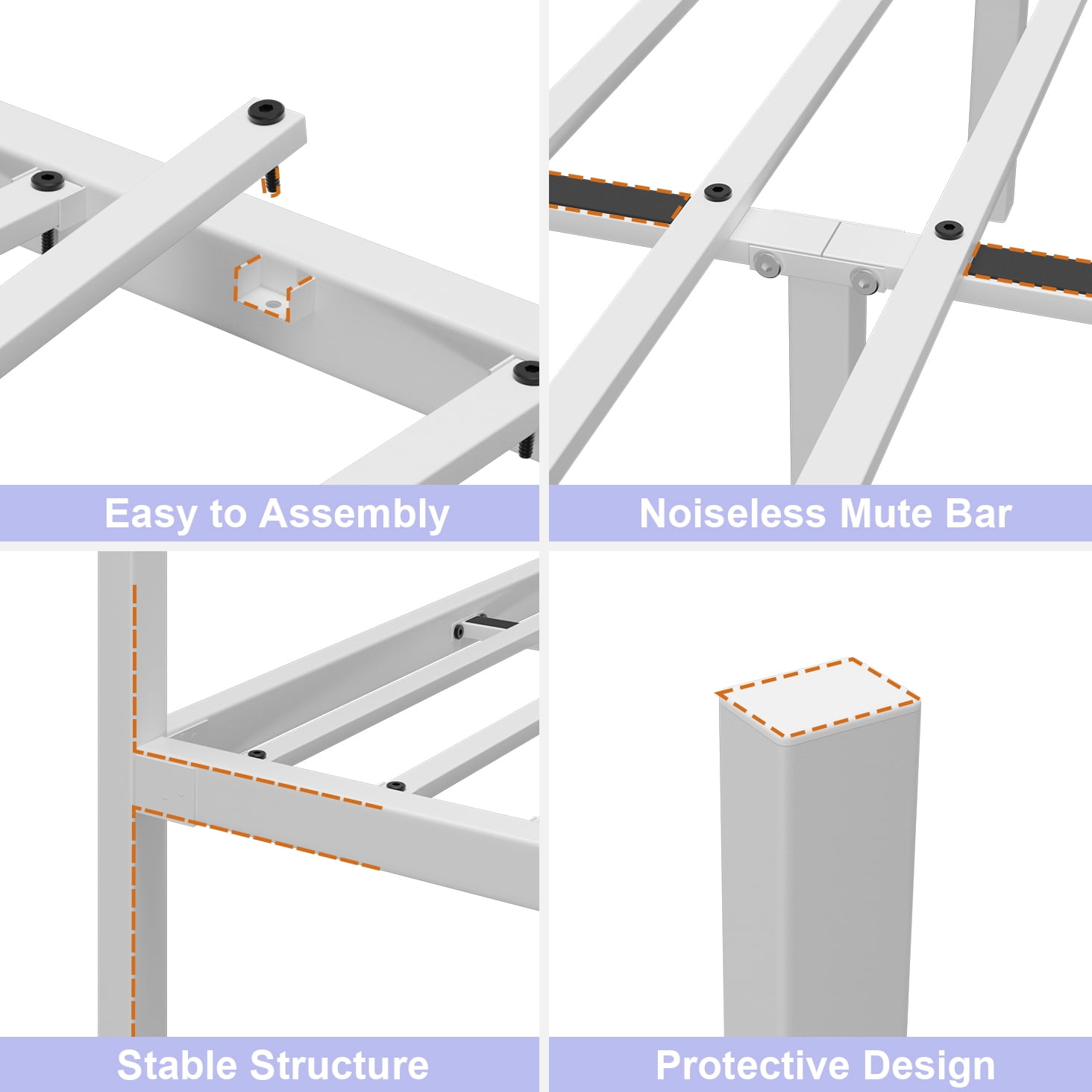 Easy to Assembly

Noiseless Mute Bar

Stable Structure

Protective Design