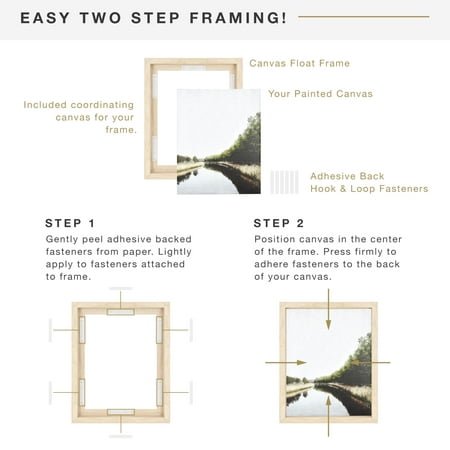 EASY TWO STEP FRAMING!

Canvas Float Frame

Your Painted Canvas

Included coordinating canvas for your frame.

Adhesive Back Hook & Loop Fasteners

STEP 1

Gently peel adhesive backed fasteners from paper. Lightly apply to fasteners attached to frame.

STEP 2

Position canvas in the center of the frame. Press firmly to adhere fasteners to the back of your canvas.