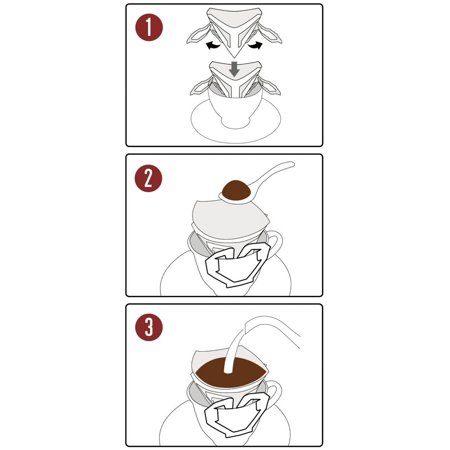 1

2

3