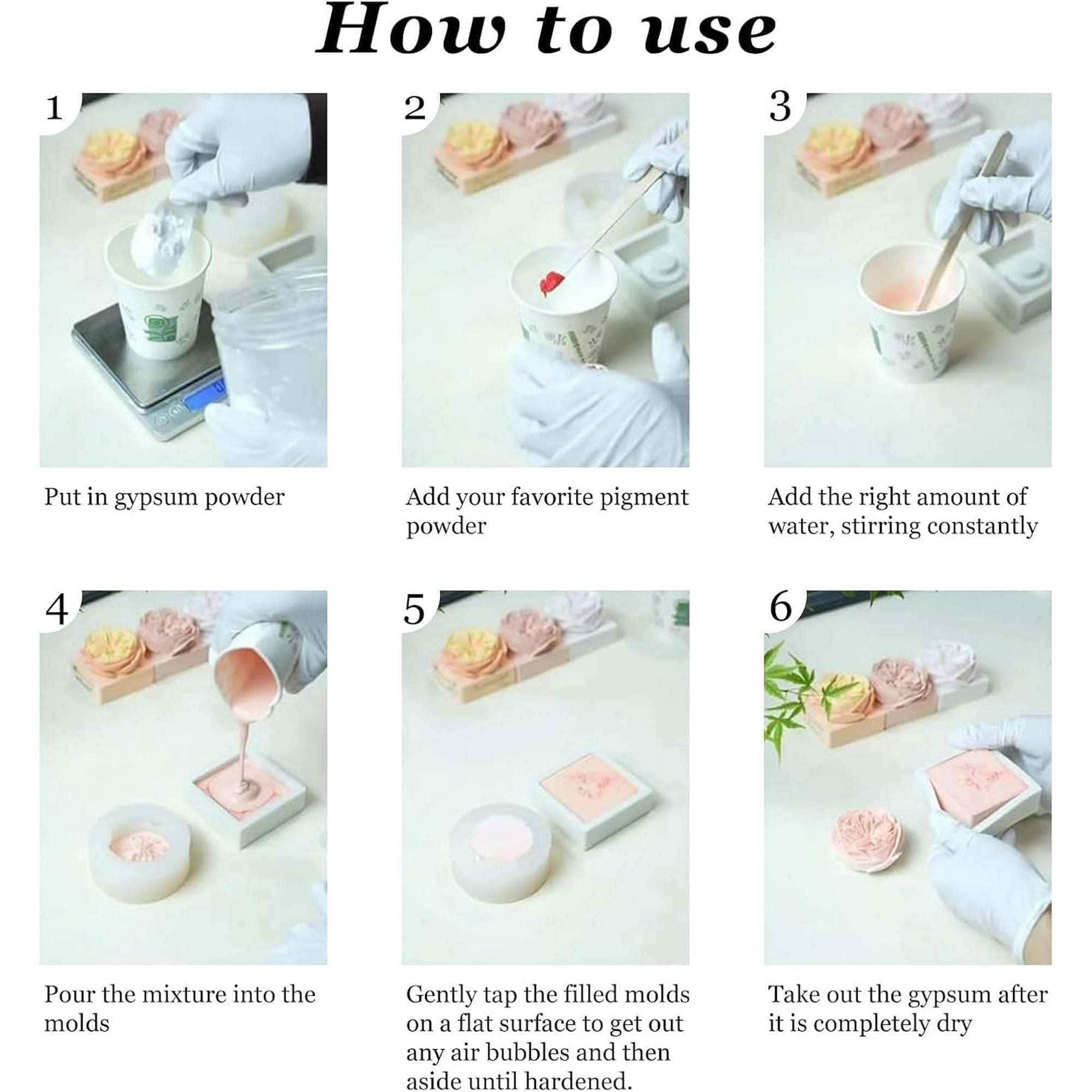 How to use

1

Put in gypsum powder

2

Add your favorite pigment powder

3

Add the right amount of water, stirring constantly

4

Pour the mixture into the molds

5

Gently tap the filled molds on a flat surface to get out any air bubbles and then aside until hardened.

6

Take out the gypsum after it is completely dry