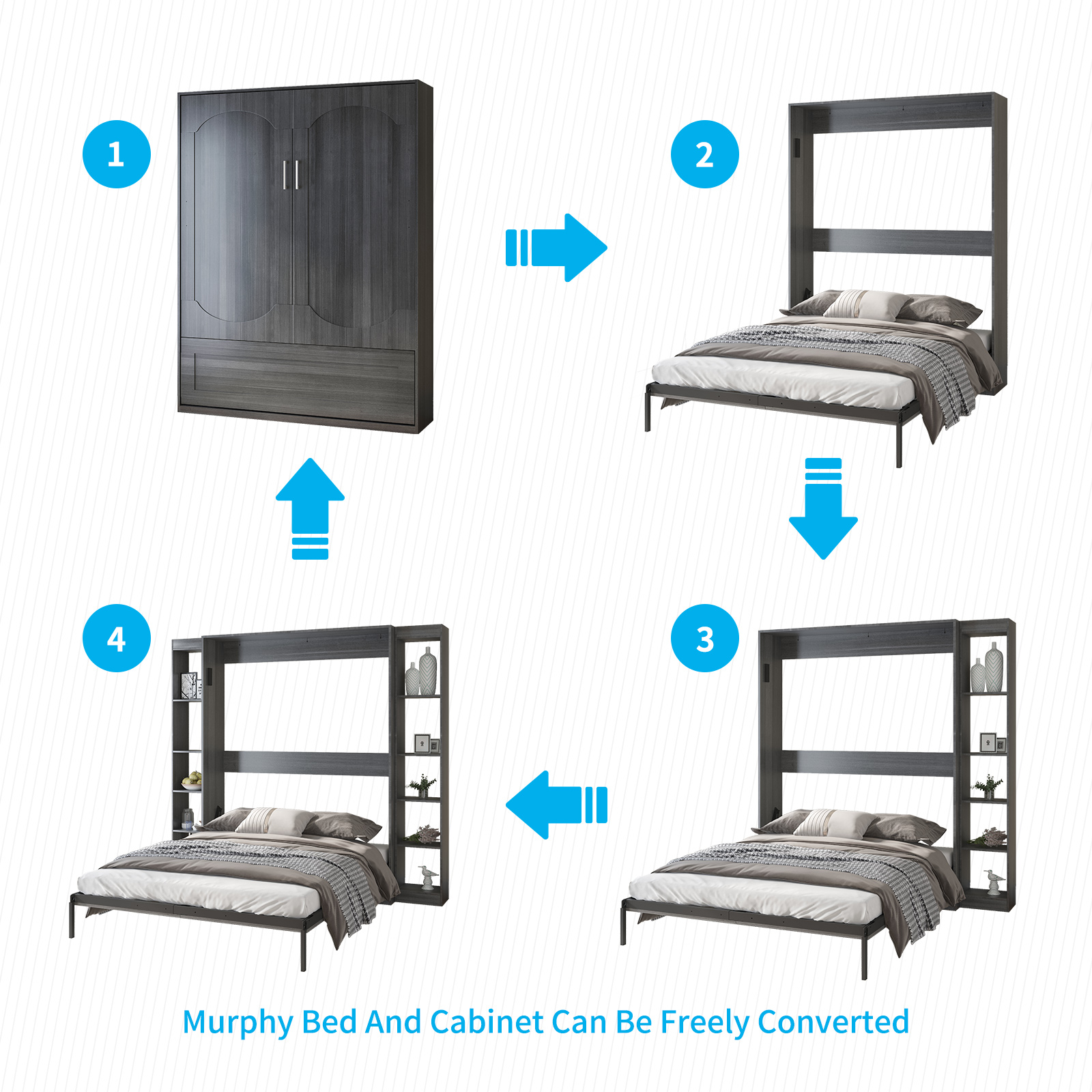 1

2

4

3

Murphy Bed And Cabinet Can Be Freely Converted