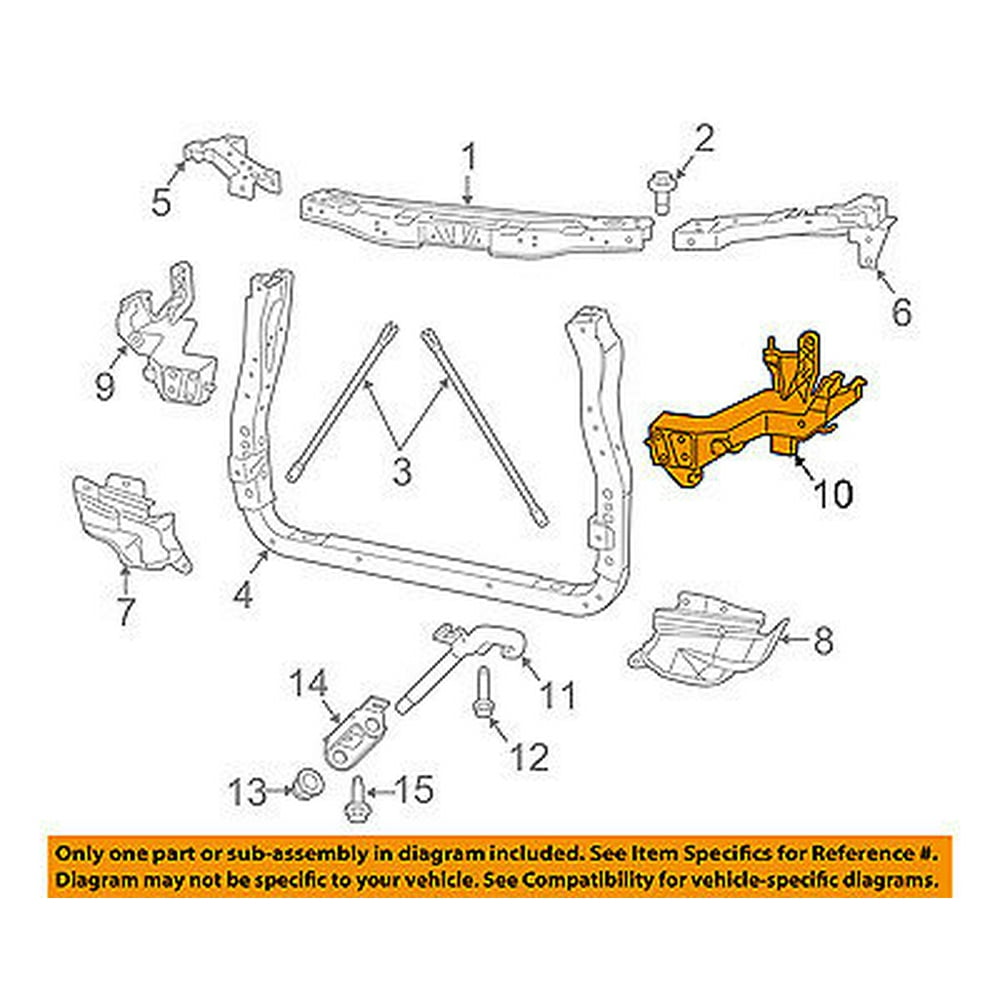 1
2
5
6
9
3
10
7
4
8
14
11
12
13
15

Only one part or sub-assembly in diagram included. See Item Specifics for Reference #.
Diagram may not be specific to your vehicle. See Compatibility for vehicle-specific diagrams.