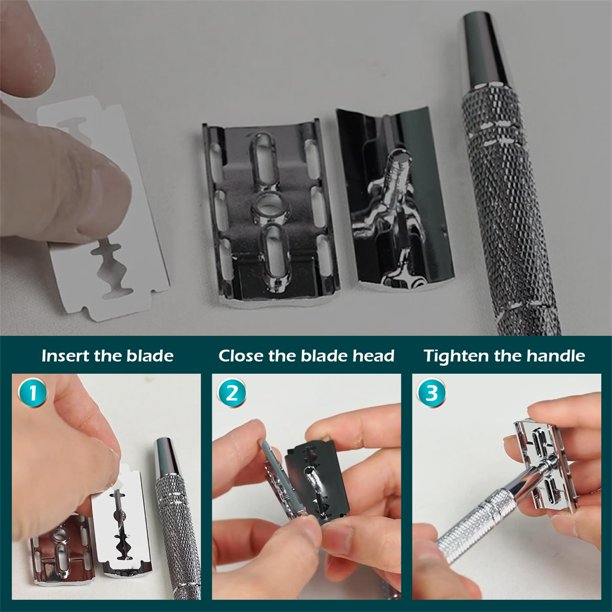 Insert the blade

1

Close the blade head

2

Tighten the handle

3