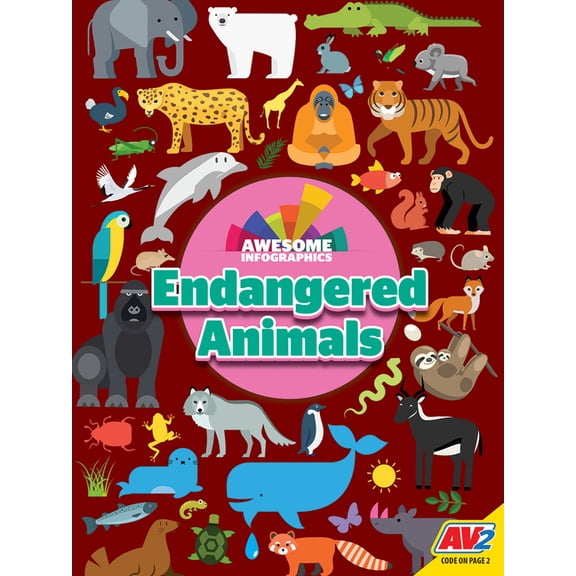 AWESOME INFOGRAPHICS

Endangered Animals

AV2
CODE ON PAGE 2