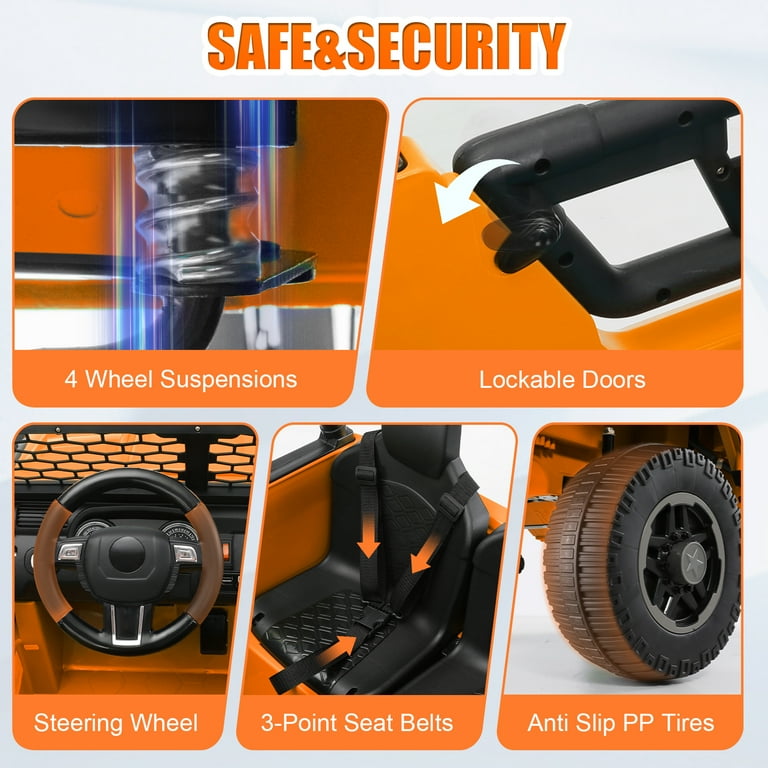 SAFE&SECURITY

4 Wheel Suspensions

Lockable Doors

Steering Wheel

3-Point Seat Belts

Anti Slip PP Tires