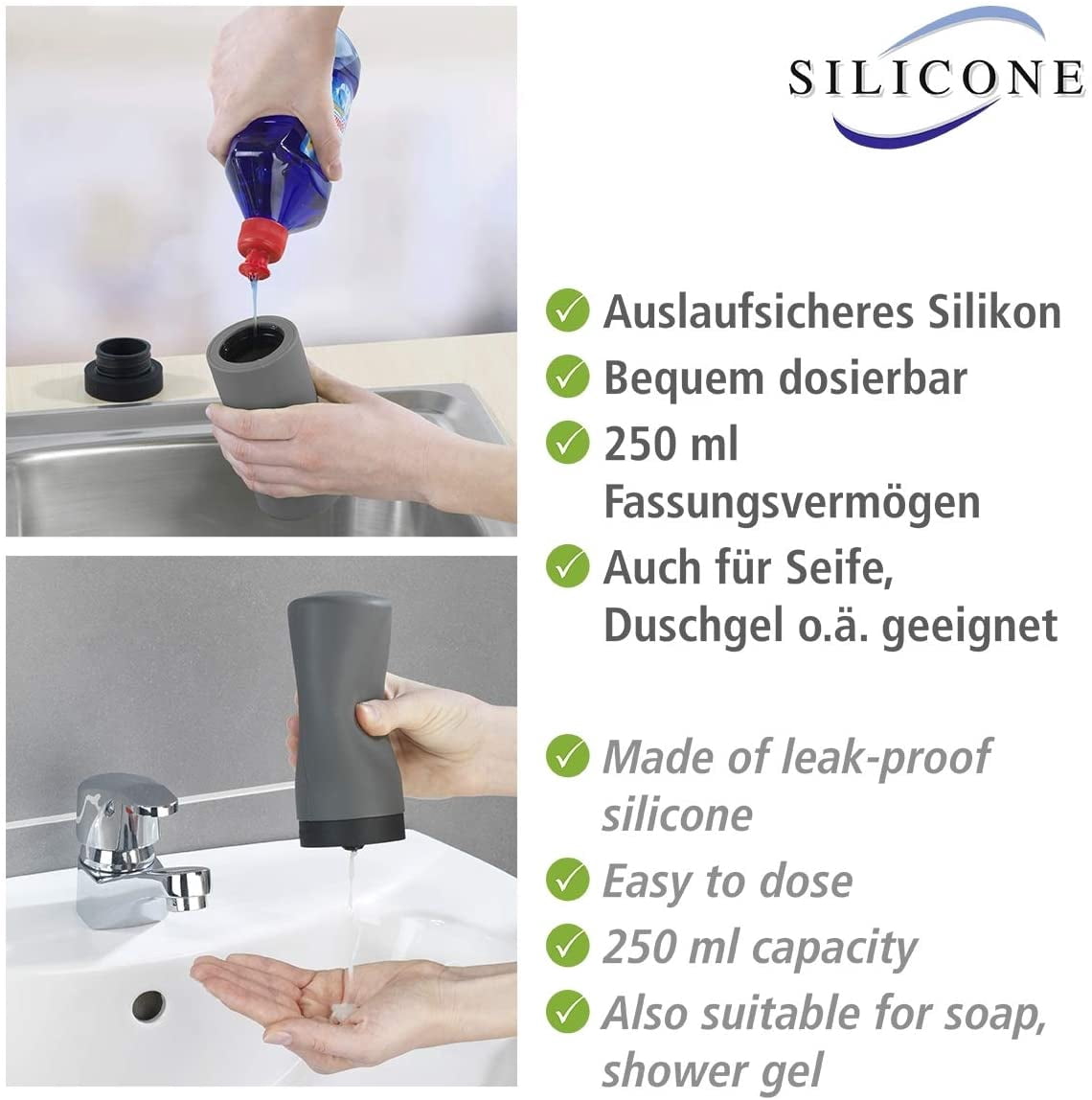 SILICONE

Auslaufsicheres Silikon
Bequem dosierbar
250 ml Fassungsvermögen
Auch für Seife, Duschgel o.ä. geeignet

Made of leak-proof silicone
Easy to dose
250 ml capacity
Also suitable for soap, shower gel