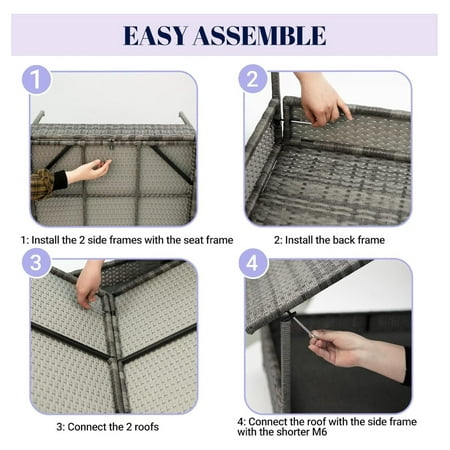 EASY ASSEMBLE

1

1: Install the 2 side frames with the seat frame

2

2: Install the back frame

3

3: Connect the 2 roofs

4

4: Connect the roof with the side frame with the shorter M6