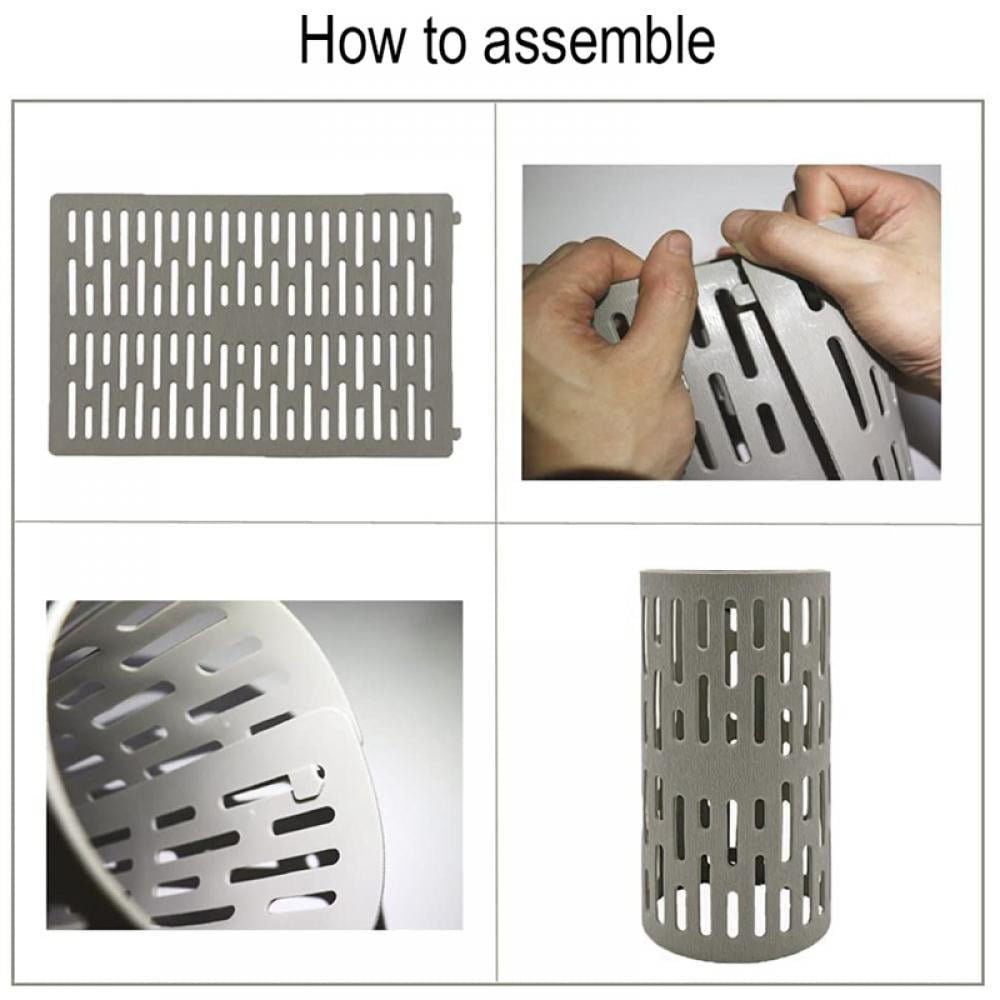 How to assemble