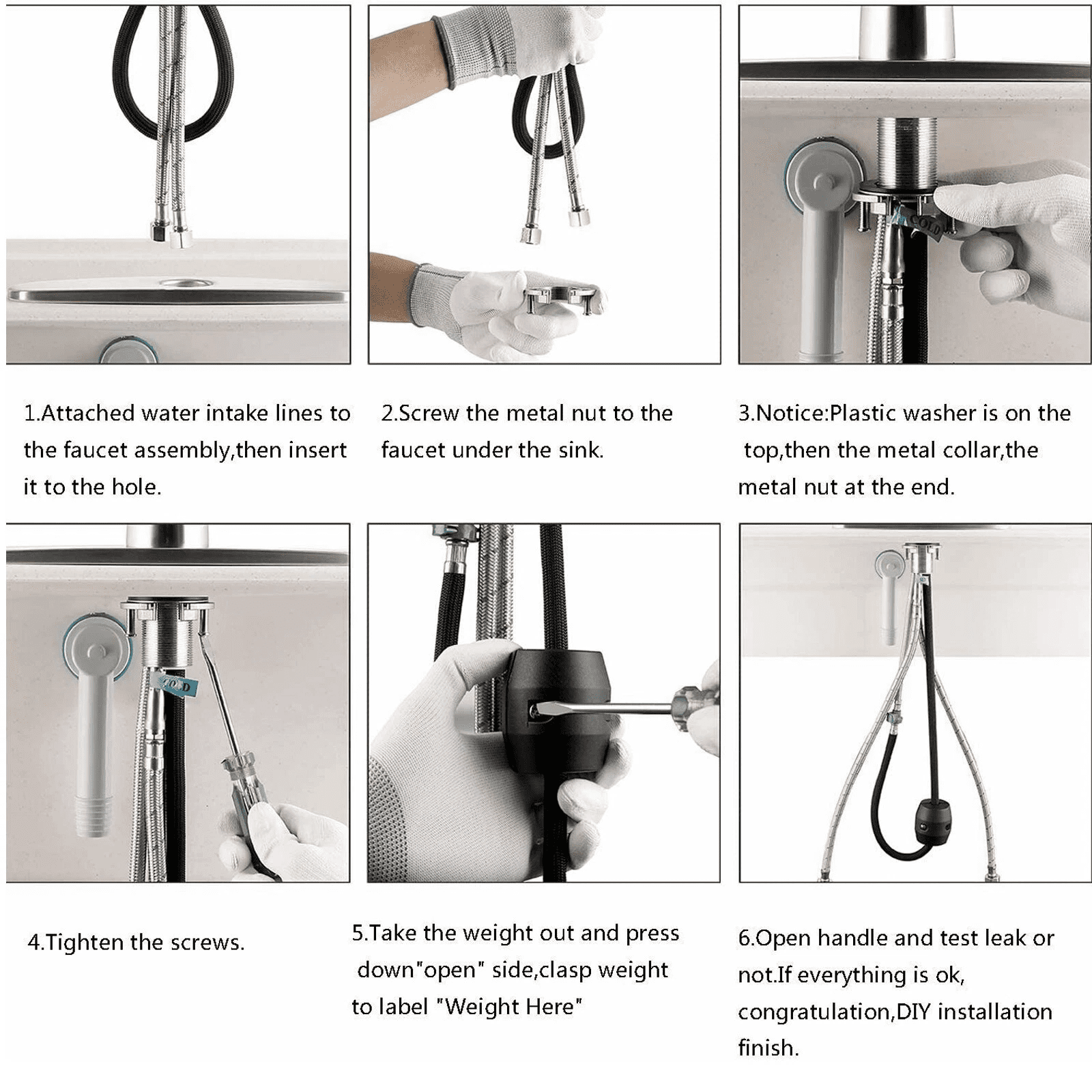 COLD

1.Attached water intake lines to the faucet assembly,then insert it to the hole.

2.Screw the metal nut to the faucet under the sink.

3.Notice:Plastic washer is on the top,then the metal collar,the metal nut at the end.

COLD

4.Tighten the screws.

5.Take the weight out and press down"open" side,clasp weight to label "Weight Here"

6.Open handle and test leak or not.If everything is ok, congratulation,DIY installation finish.