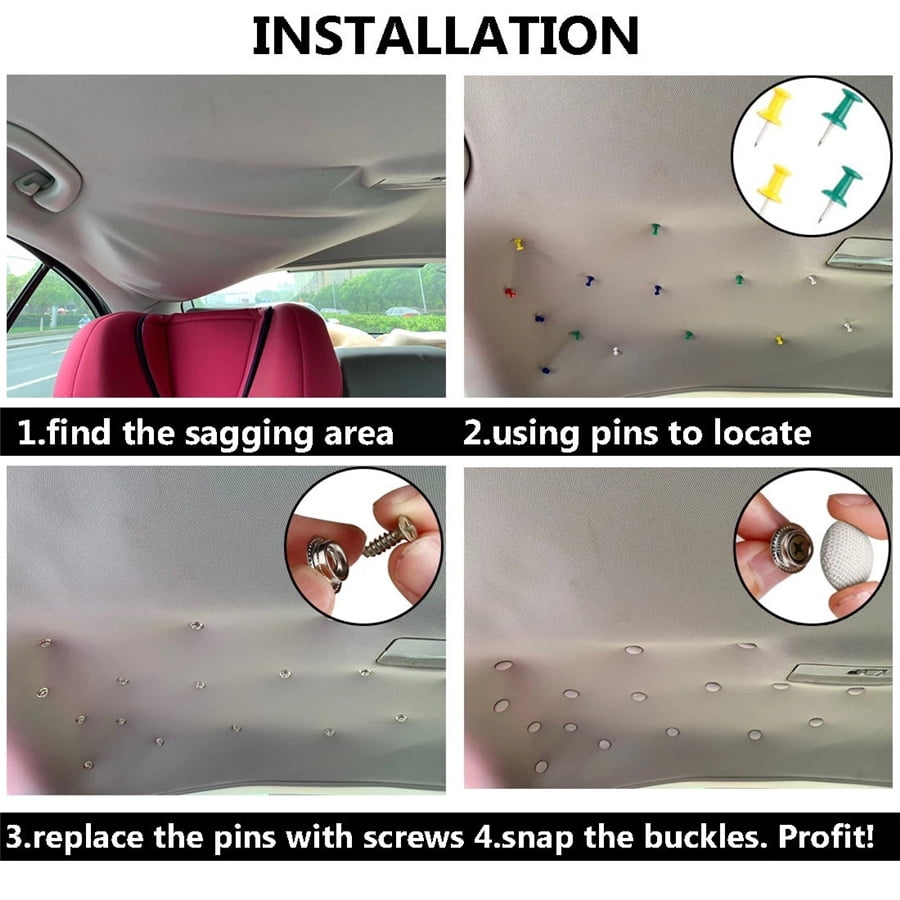 INSTALLATION

1.find the sagging area

2.using pins to locate

3.replace the pins with screws

4.snap the buckles. Profit!