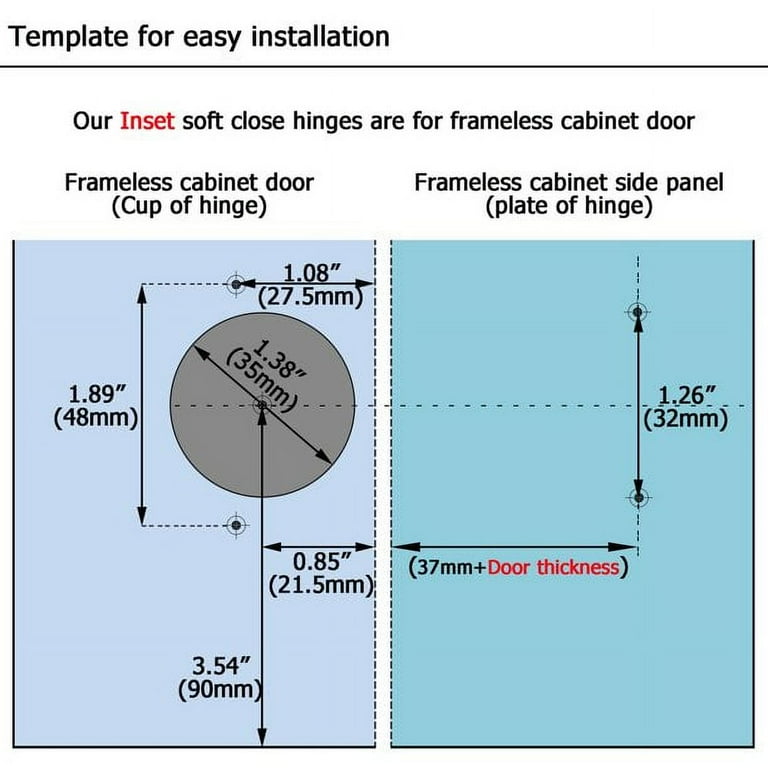 Template for easy installation

Our Inset soft close hinges are for frameless cabinet door

Frameless cabinet door
(Cup of hinge)

Frameless cabinet side panel
(plate of hinge)

1.08″
(27.5mm)

1.38″
(35mm)

1.89″
(48mm)

0.85″
(21.5mm)

3.54″
(90mm)

1.26″
(32mm)

(37mm+Door thickness)