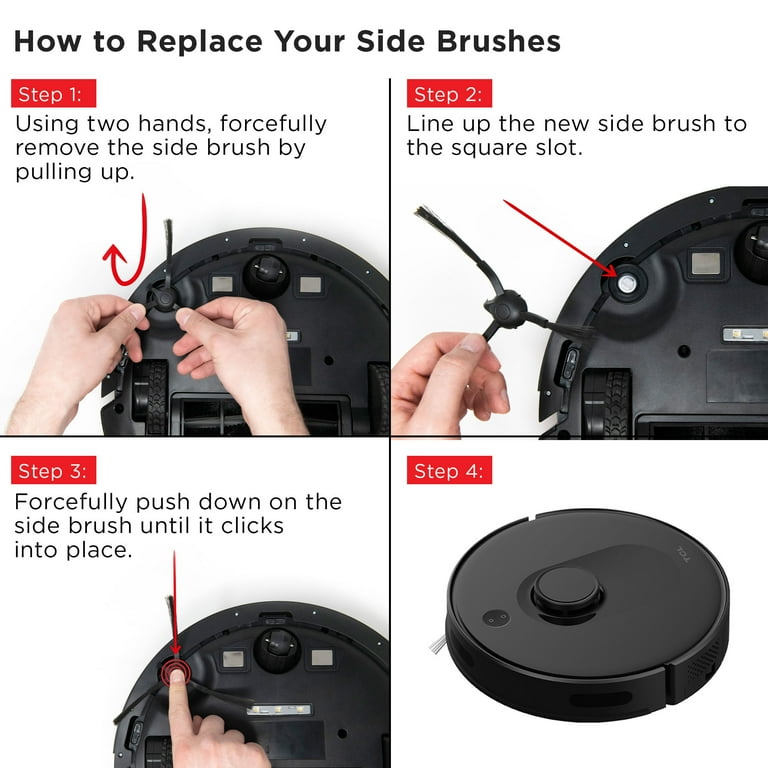 How to Replace Your Side Brushes

Step 1:
Using two hands, forcefully remove the side brush by pulling up.

Step 2:
Line up the new side brush to the square slot.

Step 3:
Forcefully push down on the side brush until it clicks into place.

Step 4:

TCL