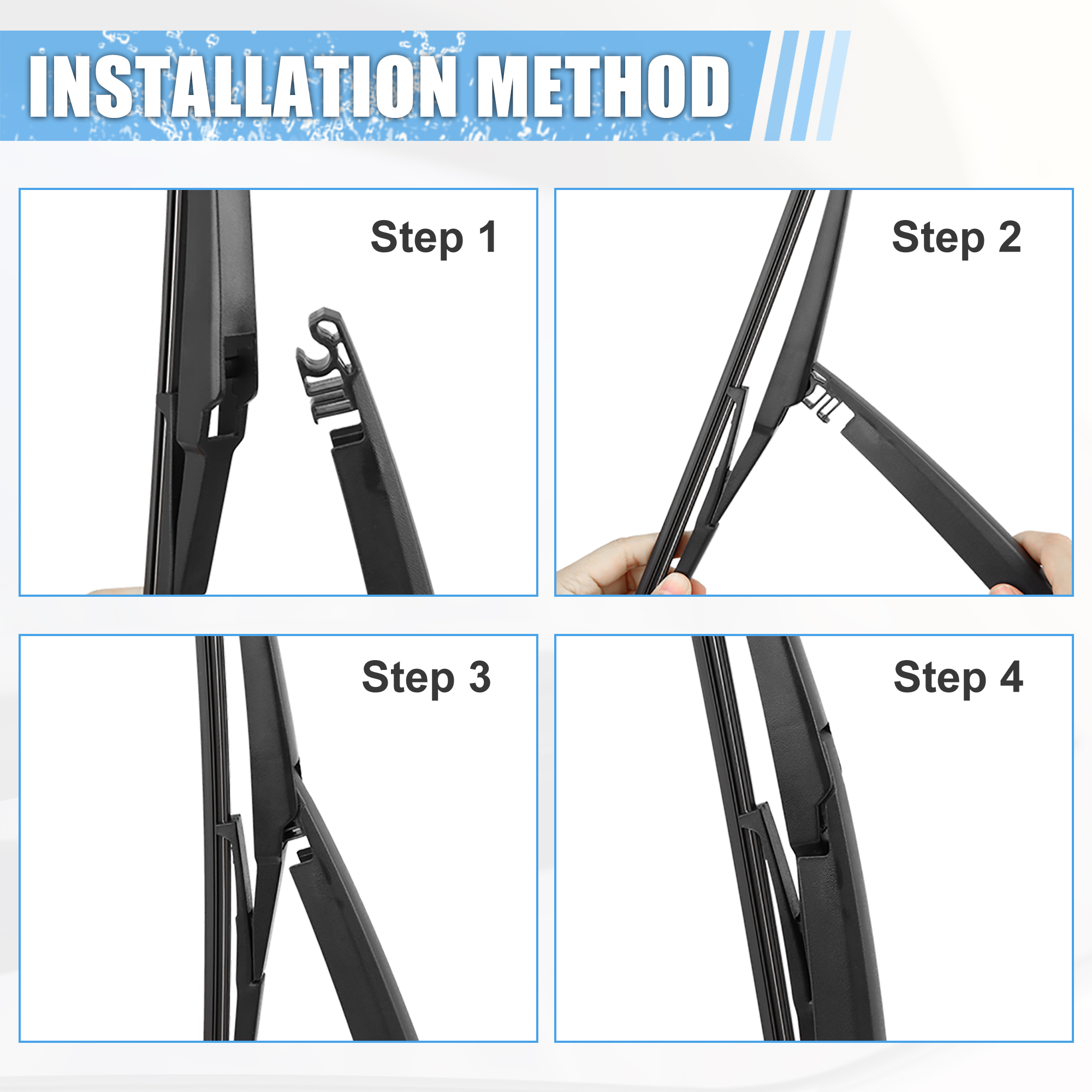 INSTALLATION METHOD

Step 1

Step 2

Step 3

Step 4