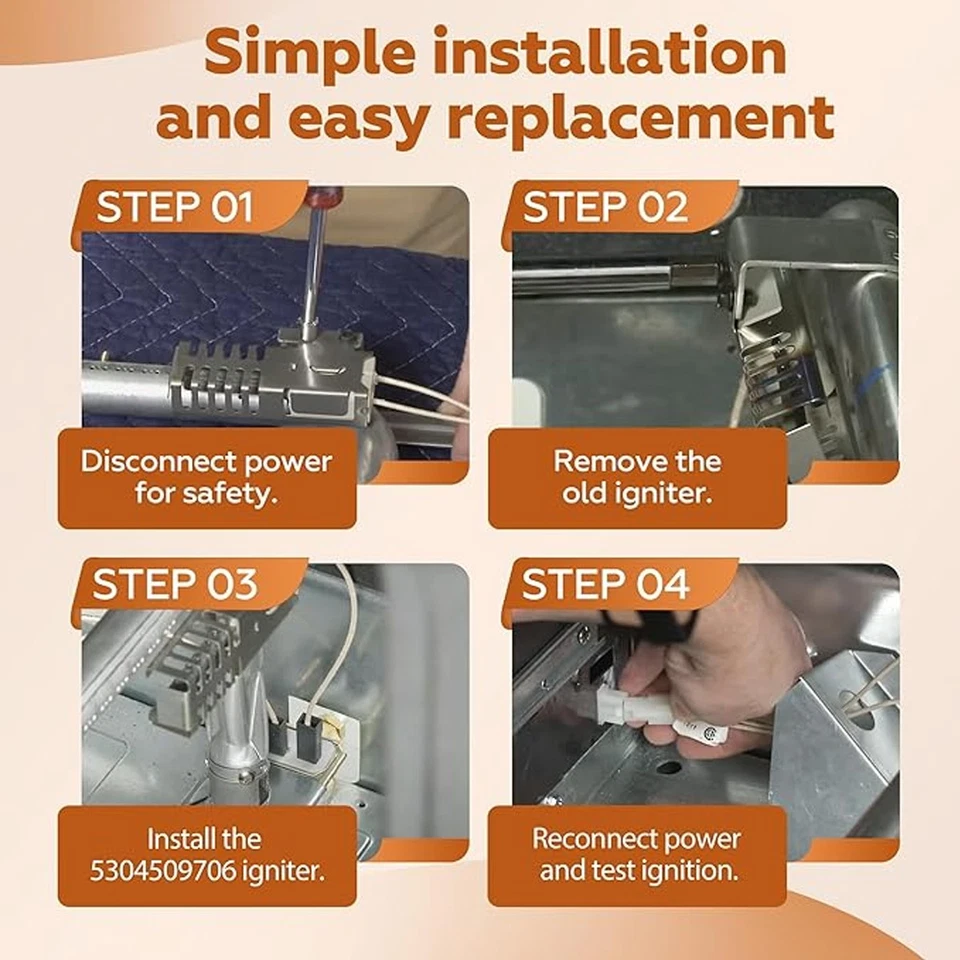 Simple installation and easy replacement

STEP 01

Disconnect power for safety.

STEP 02

Remove the old igniter.

STEP 03

Install the 5304509706 igniter.

STEP 04

Reconnect power and test ignition.