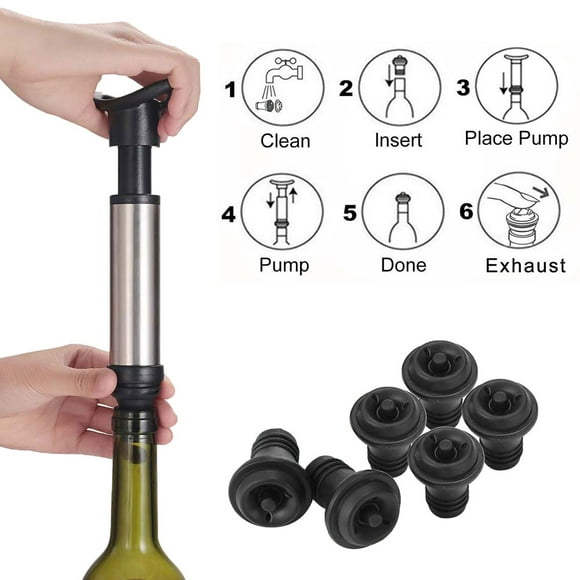 1 Clean
2 Insert
3 Place Pump
4 Pump
5 Done
6 Exhaust