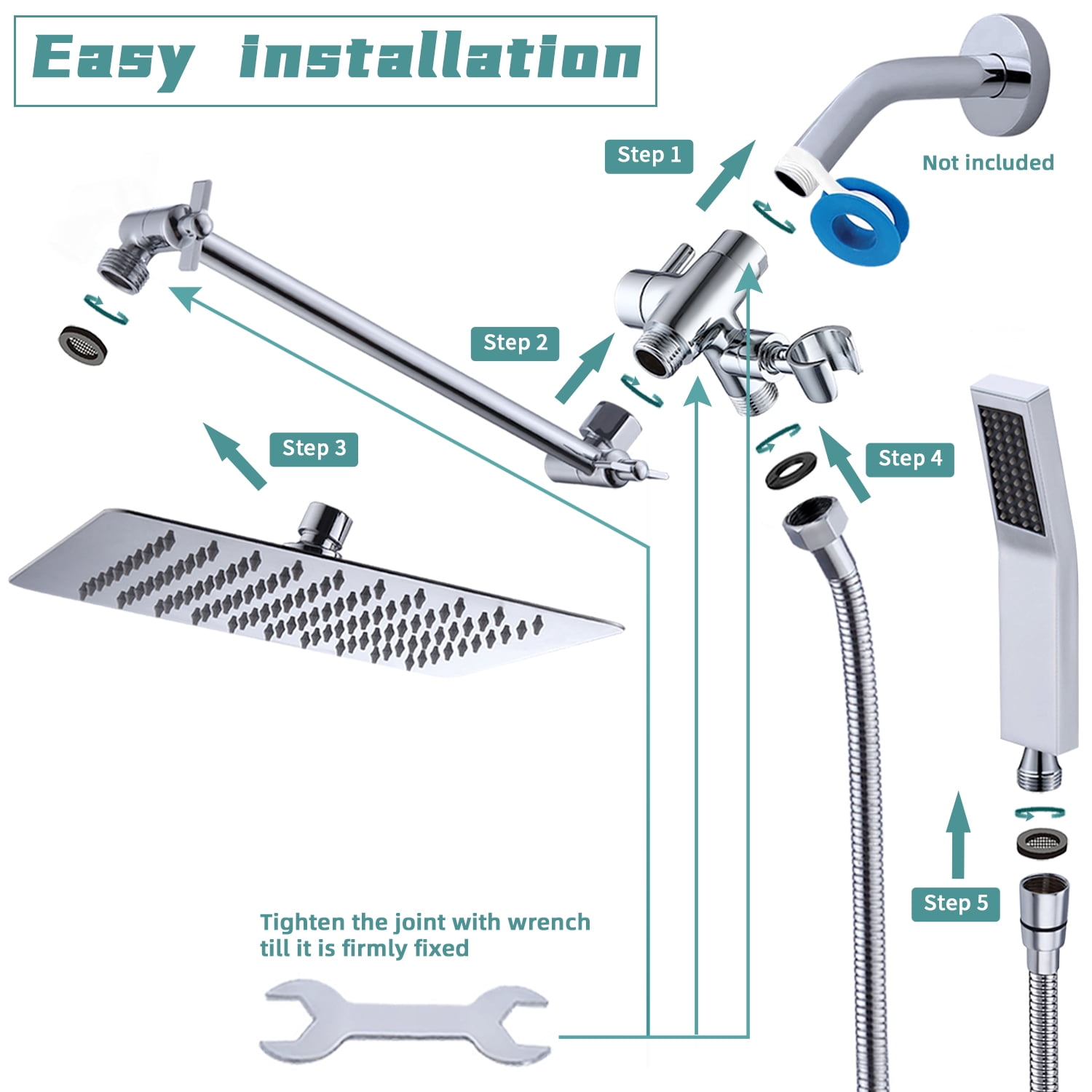 Easy installation

Step 1

Not included

Step 2

Step 3

Step 4

Step 5

Tighten the joint with wrench till it is firmly fixed