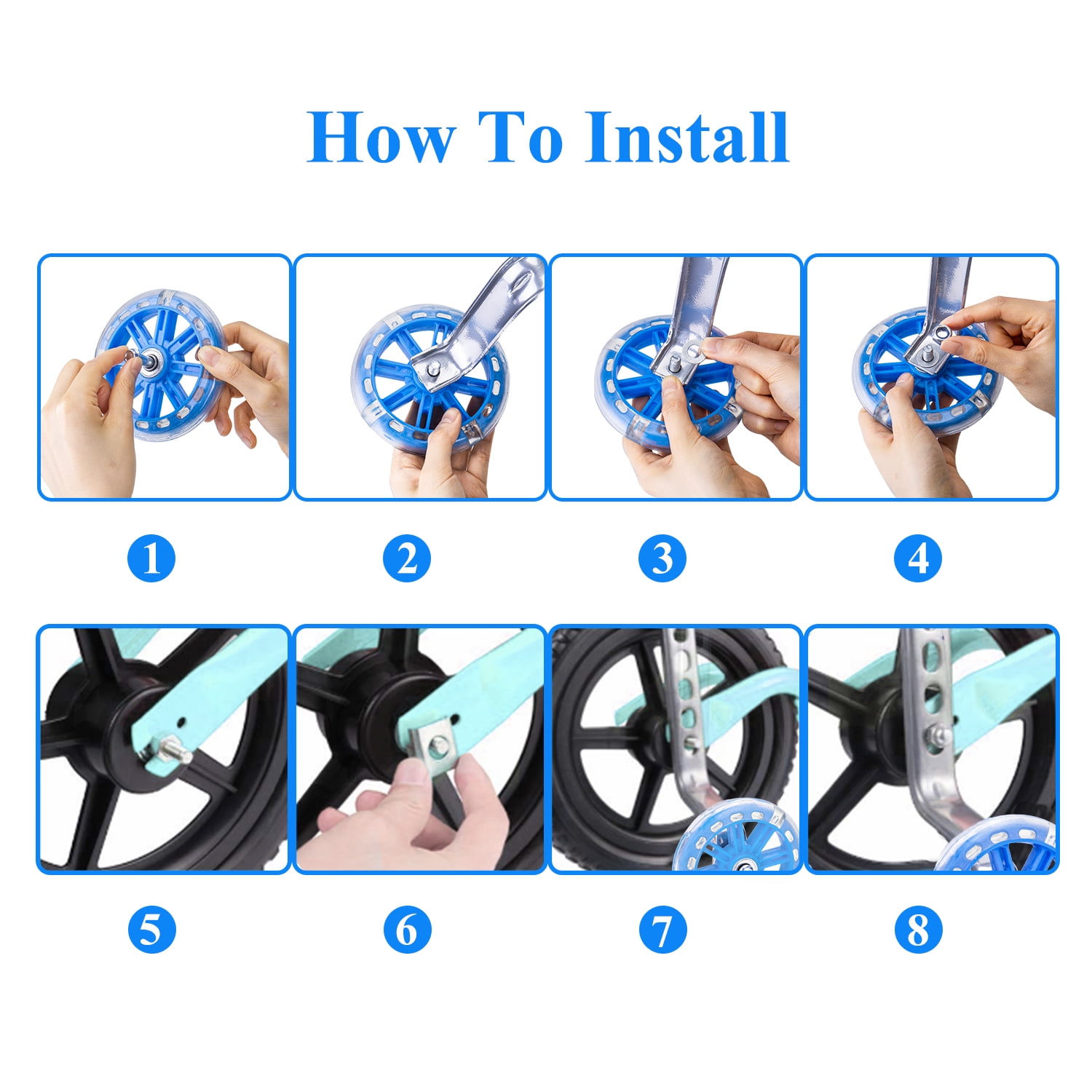 How To Install

1

2

3

4

5

6

7

8