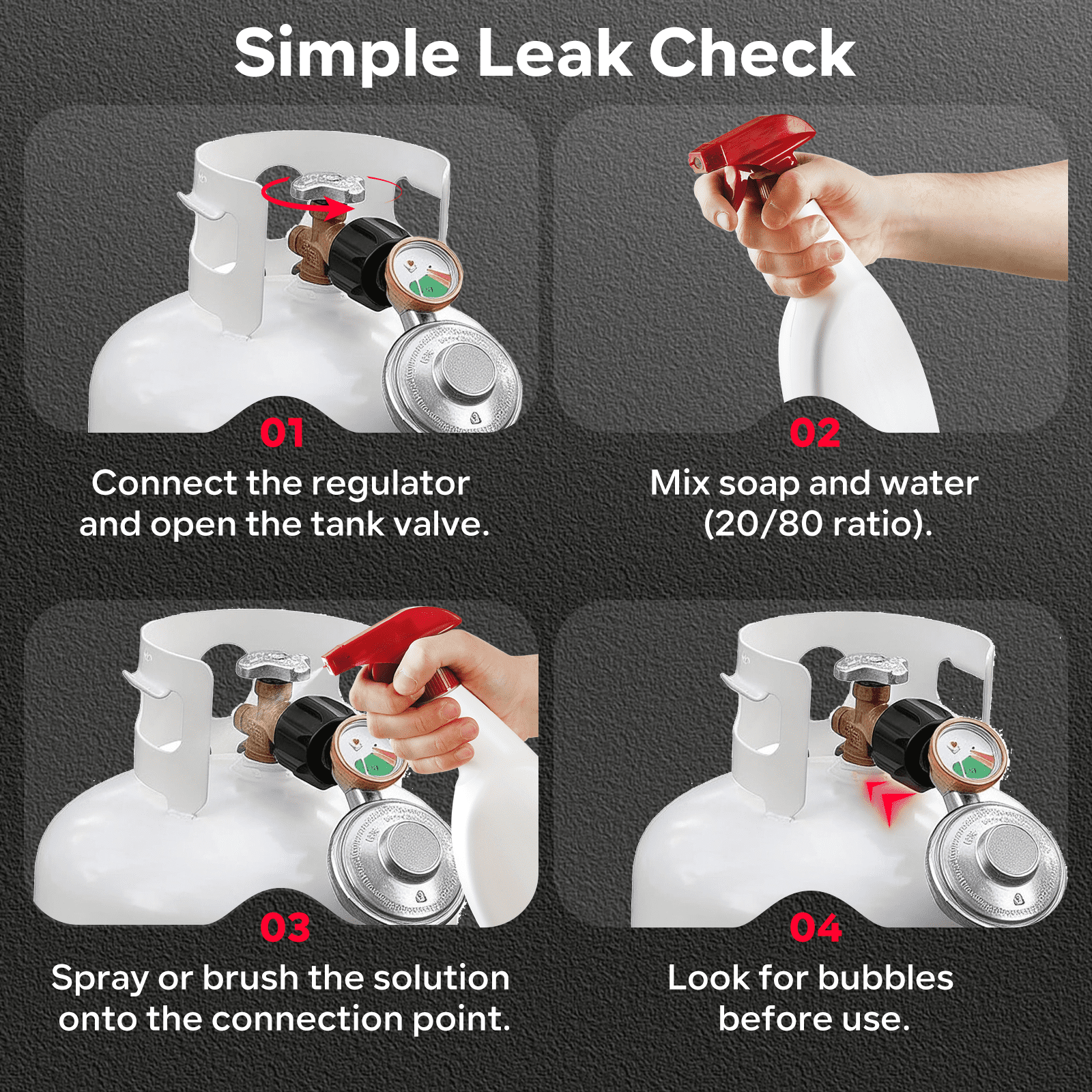 Simple Leak Check

01

Connect the regulator and open the tank valve.

02

Mix soap and water (20/80 ratio).

03

Spray or brush the solution onto the connection point.

04

Look for bubbles before use.