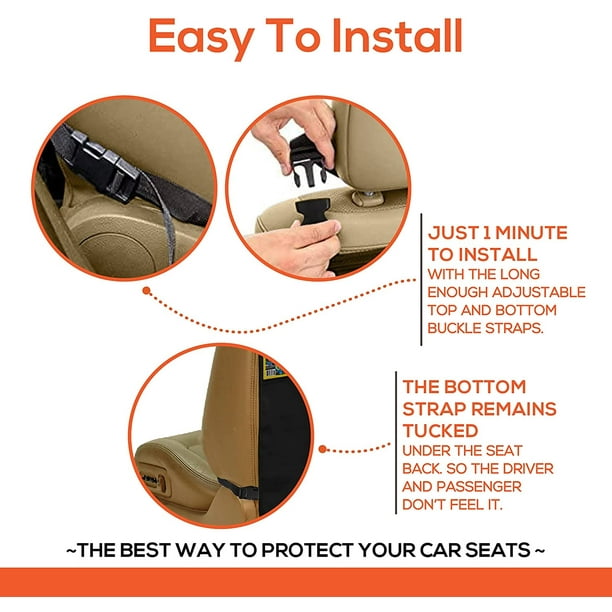 Easy To Install

JUST 1 MINUTE TO INSTALL
WITH THE LONG ENOUGH ADJUSTABLE TOP AND BOTTOM BUCKLE STRAPS.

THE BOTTOM STRAP REMAINS TUCKED
UNDER THE SEAT BACK. SO THE DRIVER AND PASSENGER DON'T FEEL IT.

~THE BEST WAY TO PROTECT YOUR CAR SEATS ~