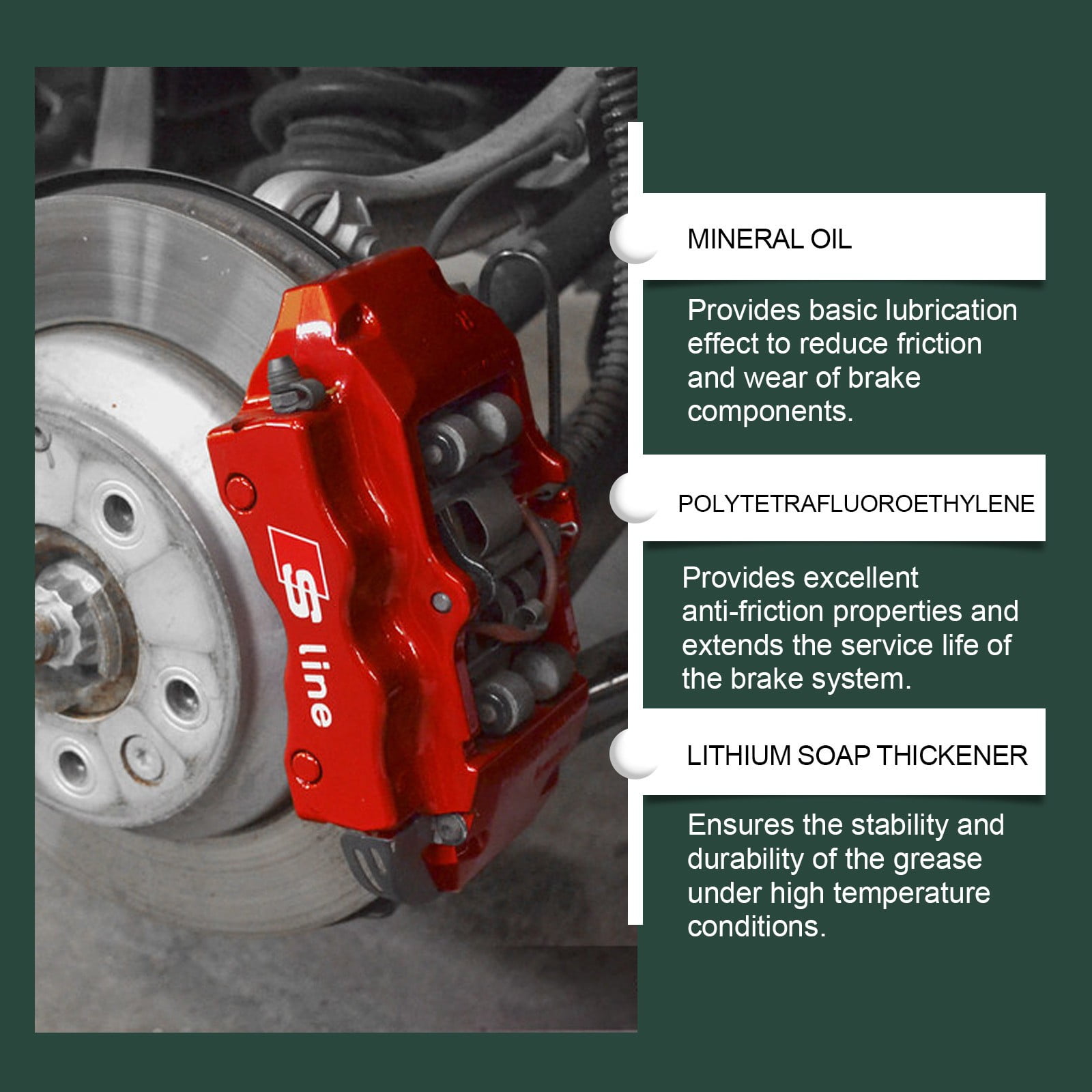 S line

MINERAL OIL

Provides basic lubrication effect to reduce friction and wear of brake components.

POLYTETRAFLUOROETHYLENE

Provides excellent anti-friction properties and extends the service life of the brake system.

LITHIUM SOAP THICKENER

Ensures the stability and durability of the grease under high temperature conditions.