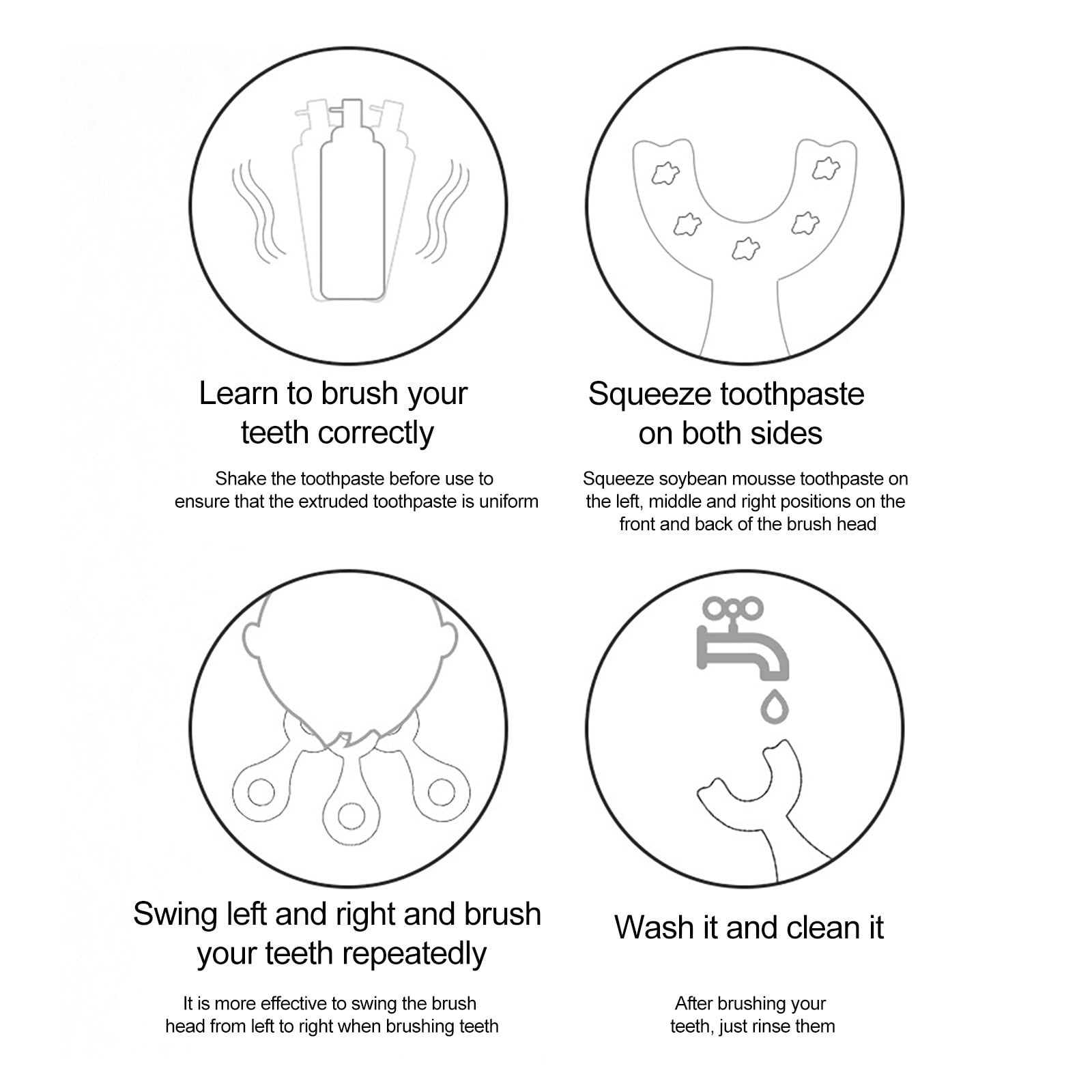 Learn to brush your teeth correctly

Shake the toothpaste before use to ensure that the extruded toothpaste is uniform

Squeeze toothpaste on both sides

Squeeze soybean mousse toothpaste on the left, middle and right positions on the front and back of the brush head

Swing left and right and brush your teeth repeatedly

It is more effective to swing the brush head from left to right when brushing teeth

Wash it and clean it

After brushing your teeth, just rinse them