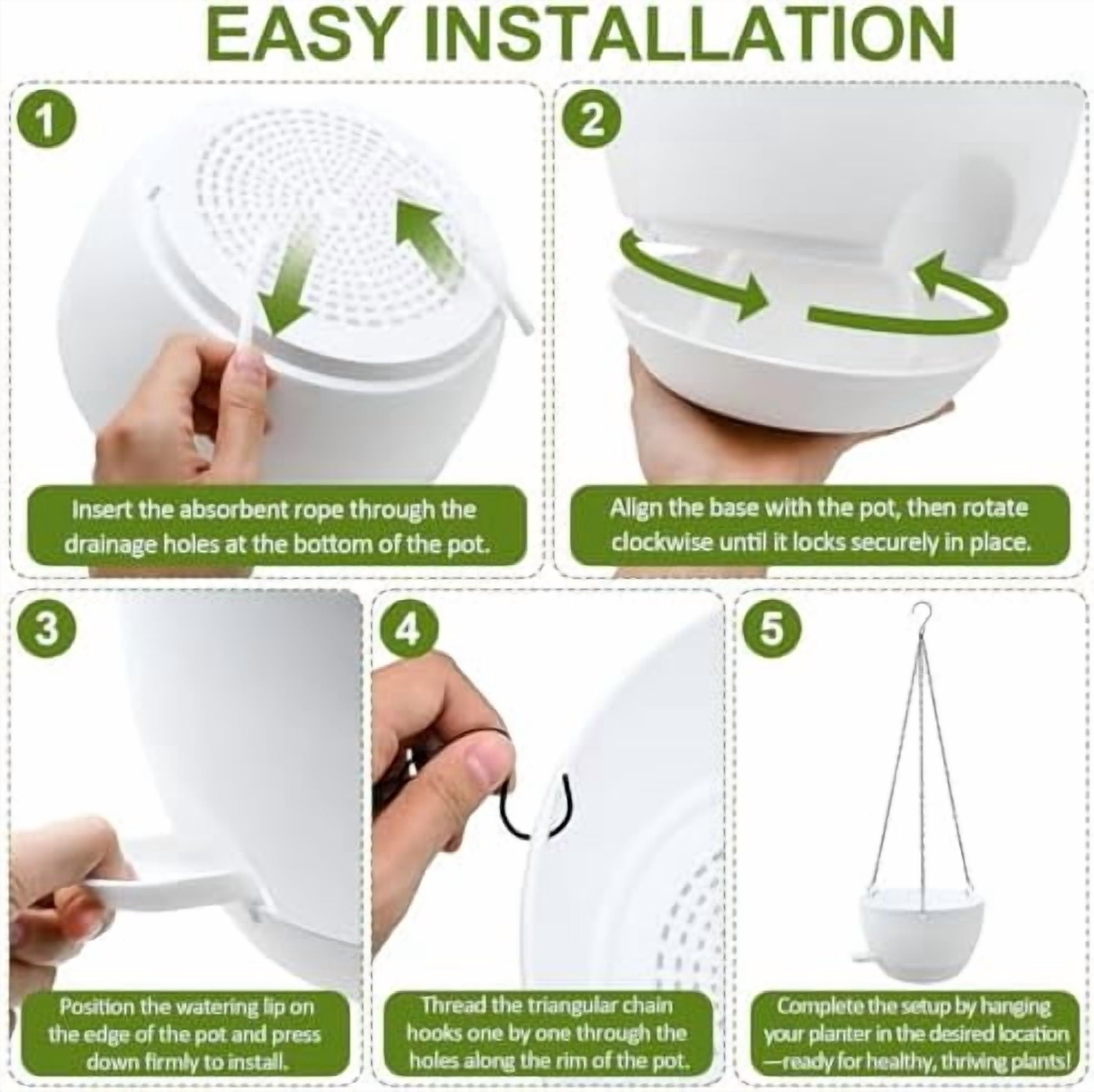 EASY INSTALLATION

1

Insert the absorbent rope through the drainage holes at the bottom of the pot.

2

Align the base with the pot, then rotate clockwise until it locks securely in place.

3

Position the watering lip on the edge of the pot and press down firmly to install.

4

Thread the triangular chain hooks one by one through the holes along the rim of the pot.

5

Complete the setup by hanging your planter in the desired location —ready for healthy, thriving plants!