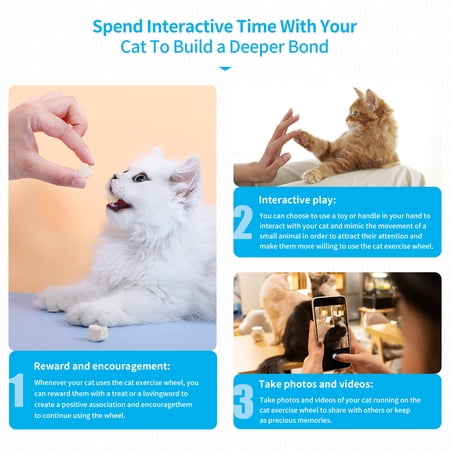 Spend Interactive Time With Your Cat To Build a Deeper Bond

1

Reward and encouragement:

Whenever your cat uses the cat exercise wheel, you can reward them with a treat or a lovingword to create a positive association and encouragethem to continue using the wheel.

2

Interactive play:

You can choose to use a toy or handle in your hand to interact with your cat and mimic the movement of a small animal in order to attract their attention and make them more willing to use the cat exercise wheel.

3

Take photos and videos:

Take photos and videos of your cat running on the cat exercise wheel to share with others or keep as precious memories.