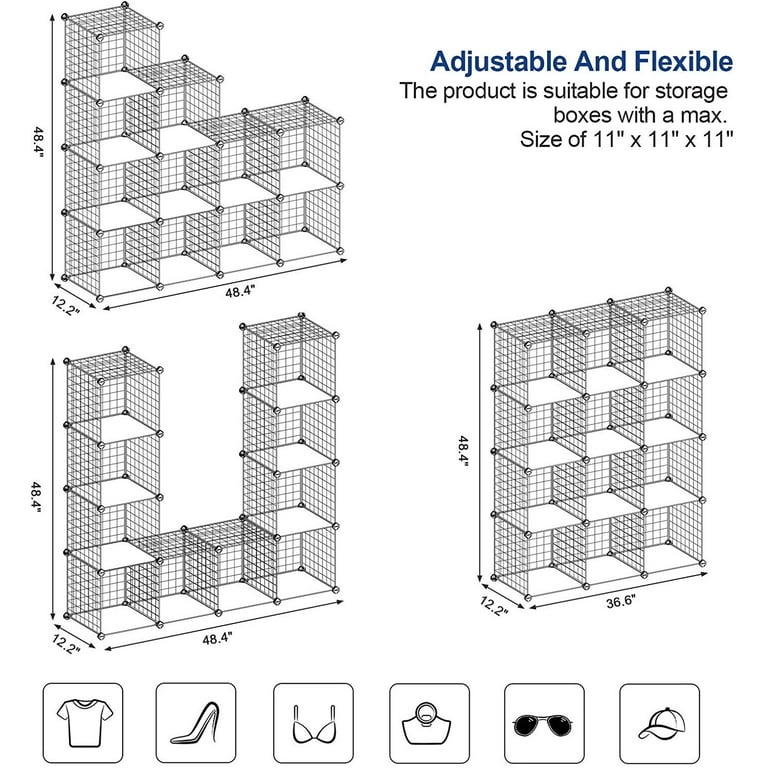 Adjustable And Flexible
The product is suitable for storage boxes with a max. Size of 11" x 11" x 11"

48.4"
12.2"
48.4"

48.4"
12.2"
48.4"

48.4"
12.2"
36.6"