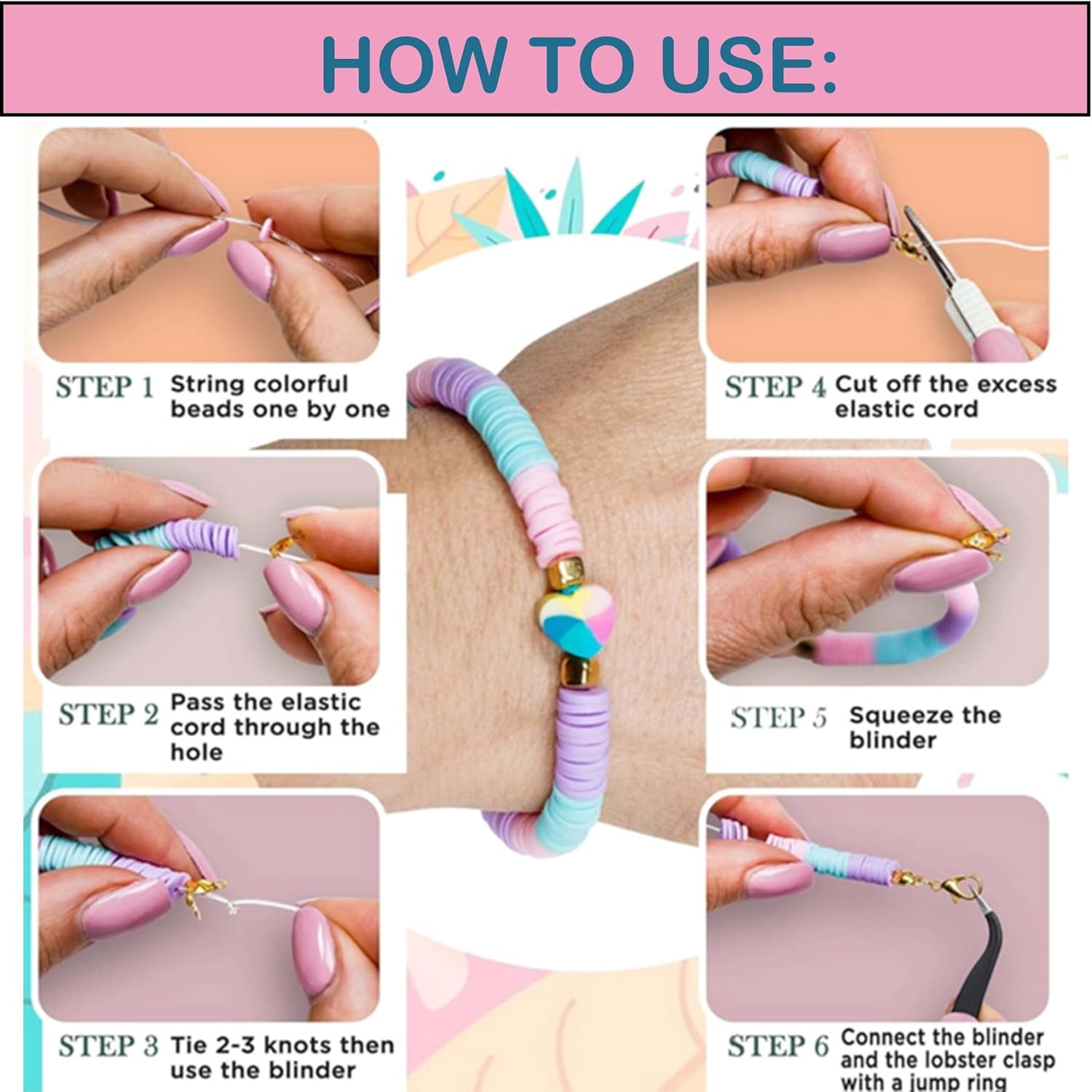 HOW TO USE:

STEP 1 String colorful beads one by one

STEP 2 Pass the elastic cord through the hole

STEP 3 Tie 2-3 knots then use the blinder

STEP 4 Cut off the excess elastic cord

STEP 5 Squeeze the blinder

STEP 6 Connect the blinder and the lobster clasp with a jump ring