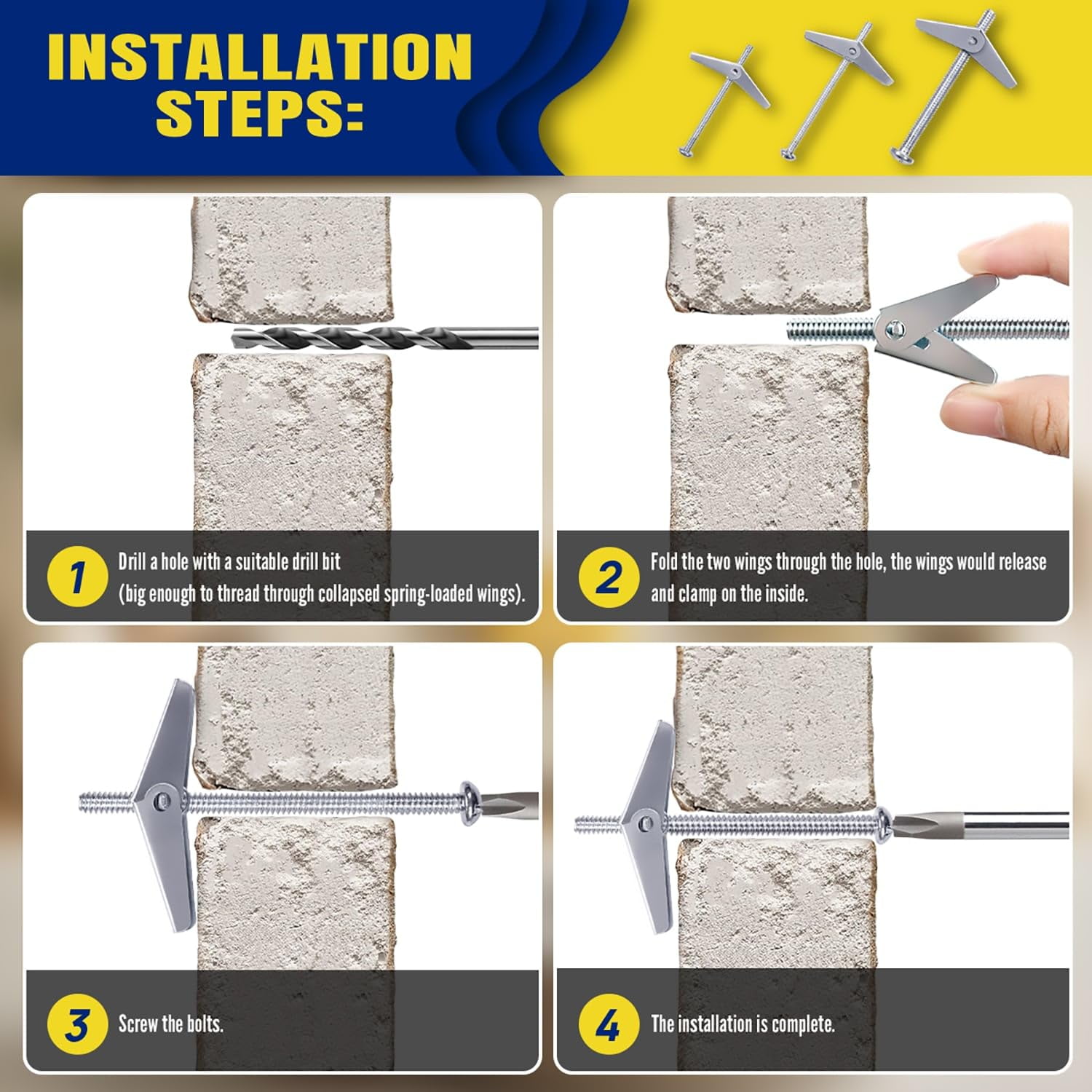 INSTALLATION STEPS:

1 Drill a hole with a suitable drill bit (big enough to thread through collapsed spring-loaded wings).

2 Fold the two wings through the hole, the wings would release and clamp on the inside.

3 Screw the bolts.

4 The installation is complete.