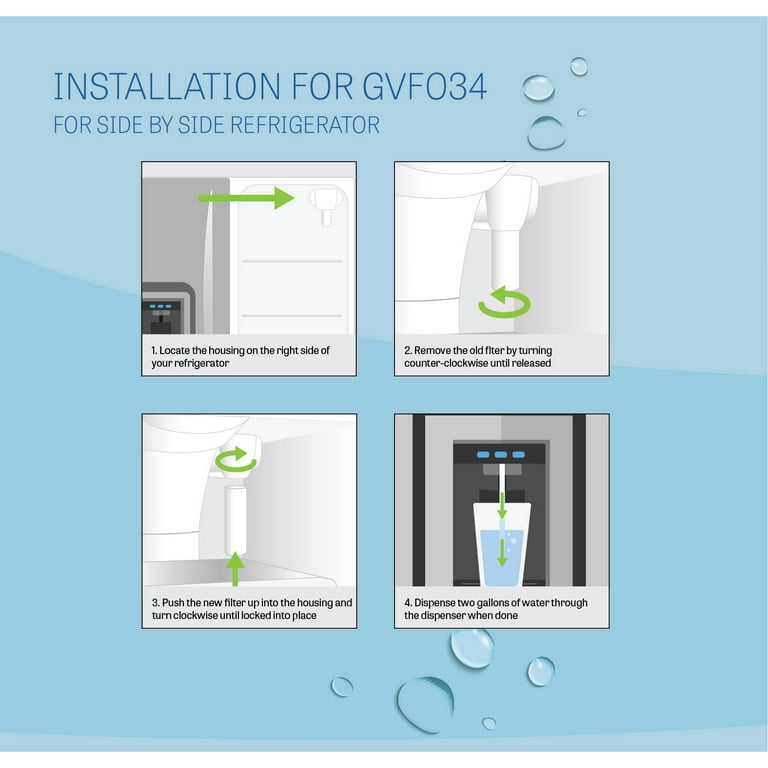 INSTALLATION FOR GVF034
FOR SIDE BY SIDE REFRIGERATOR

1. Locate the housing on the right side of your refrigerator

2. Remove the old flter by turning counter-clockwise until released

3. Push the new filter up into the housing and turn clockwise until locked into place

4. Dispense two gallons of water through the dispenser when done