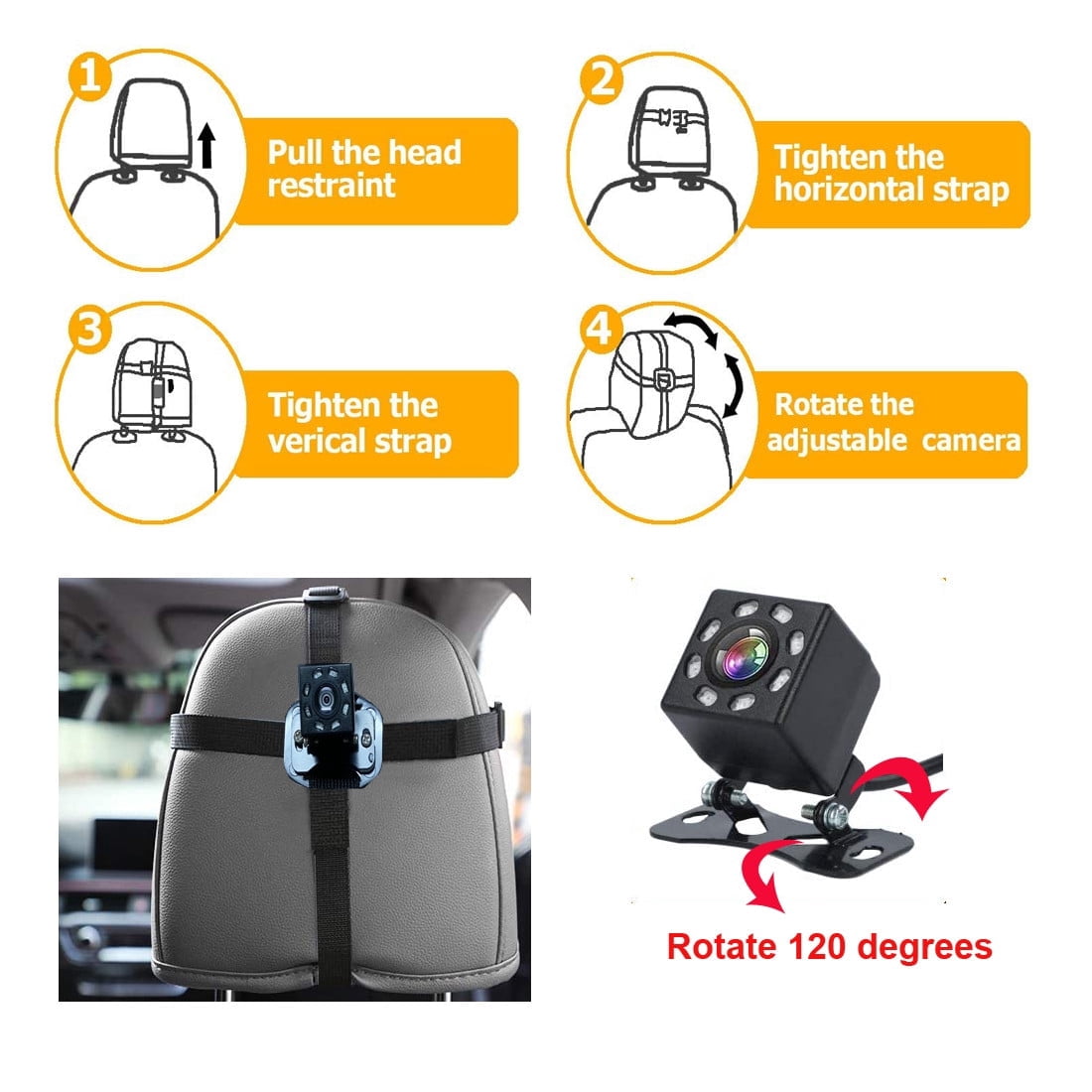 1 Pull the head restraint

2 Tighten the horizontal strap

3 Tighten the verical strap

4 Rotate the adjustable camera

Rotate 120 degrees