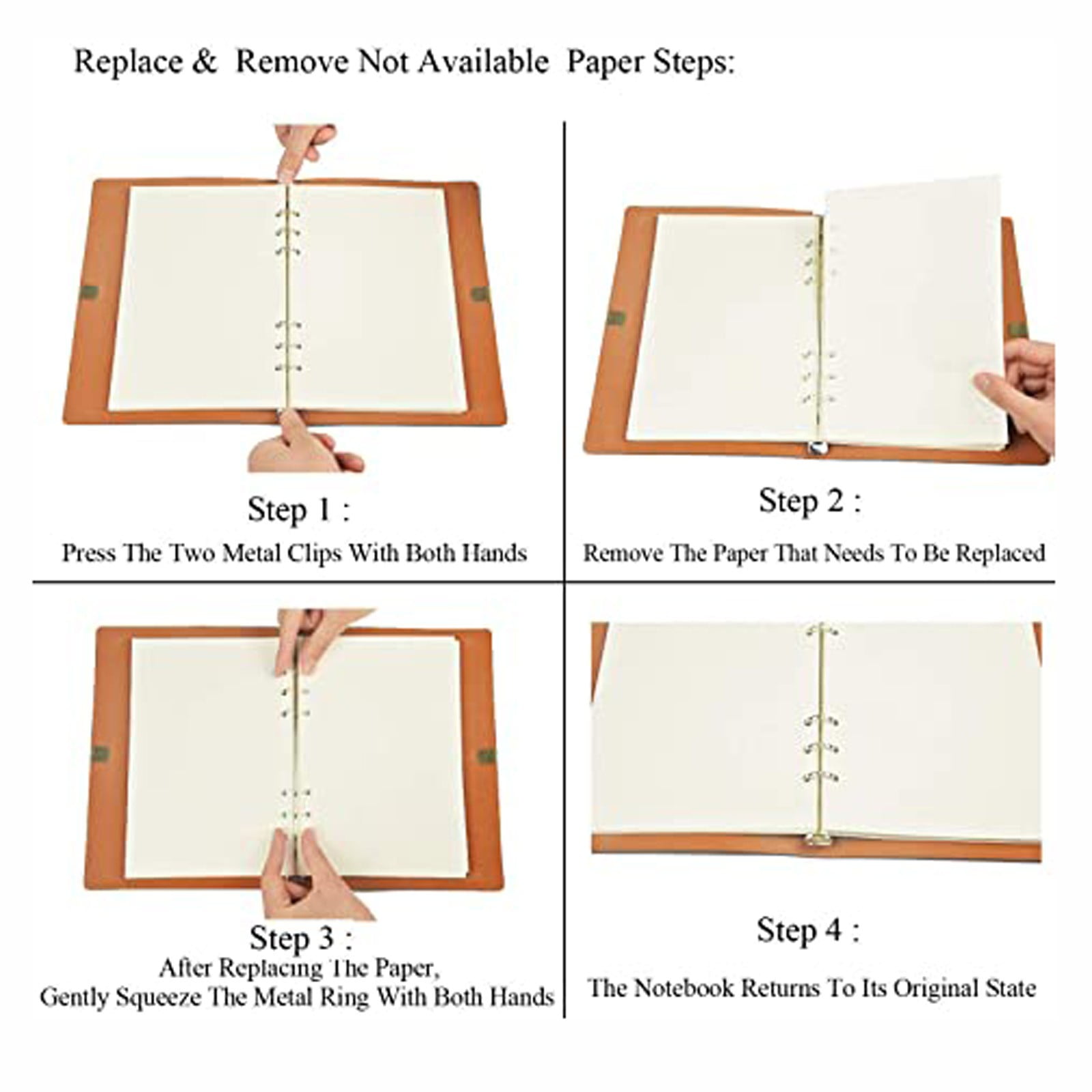 Replace & Remove Not Available Paper Steps:

Step 1 :

Press The Two Metal Clips With Both Hands

Step 2 :

Remove The Paper That Needs To Be Replaced

Step 3 :

After Replacing The Paper, Gently Squeeze The Metal Ring With Both Hands

Step 4 :

The Notebook Returns To Its Original State