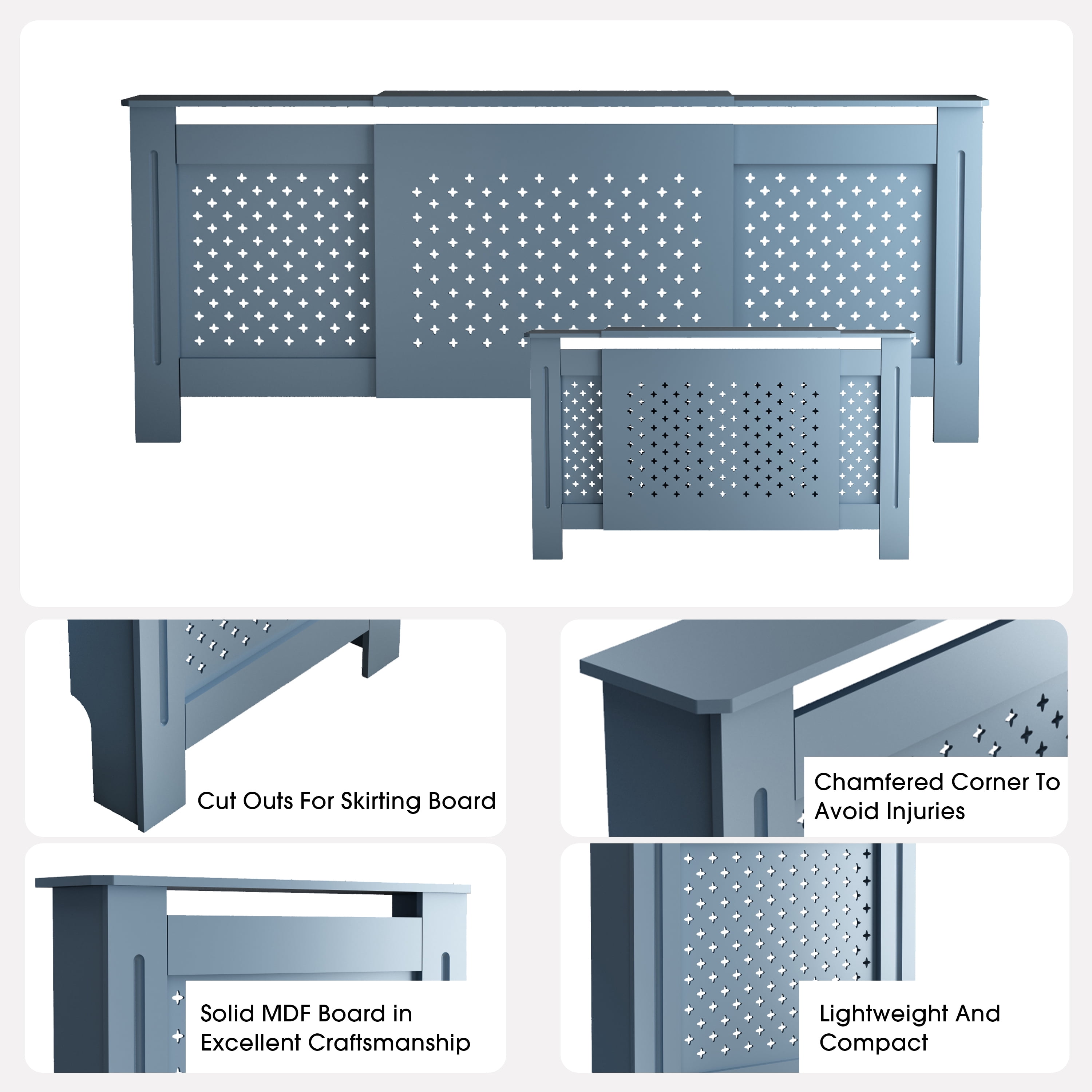 Cut Outs For Skirting Board

Chamfered Corner To Avoid Injuries

Solid MDF Board in Excellent Craftsmanship

Lightweight And Compact