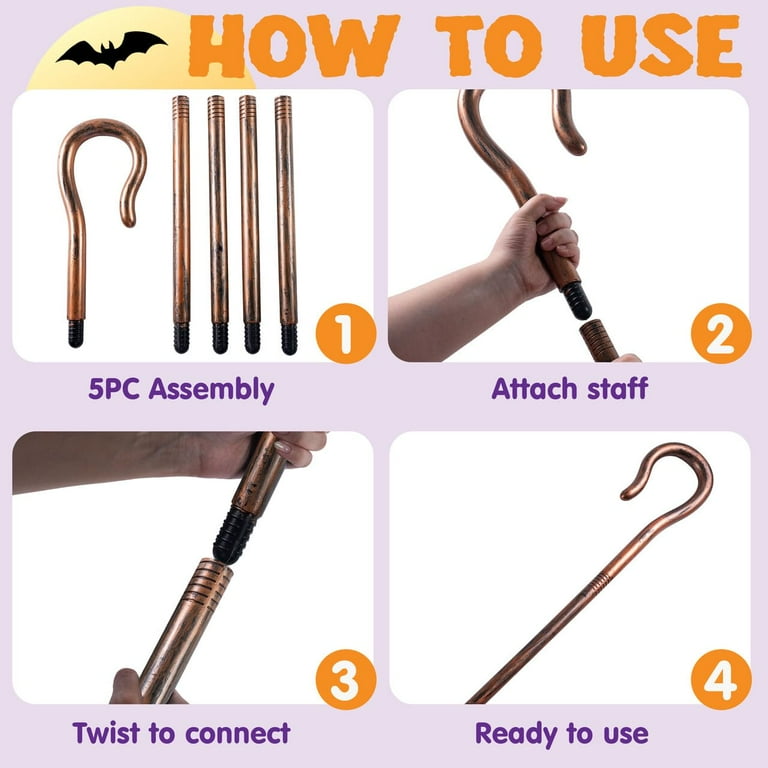 HOW TO USE

1

5PC Assembly

2

Attach staff

3

Twist to connect

4

Ready to use