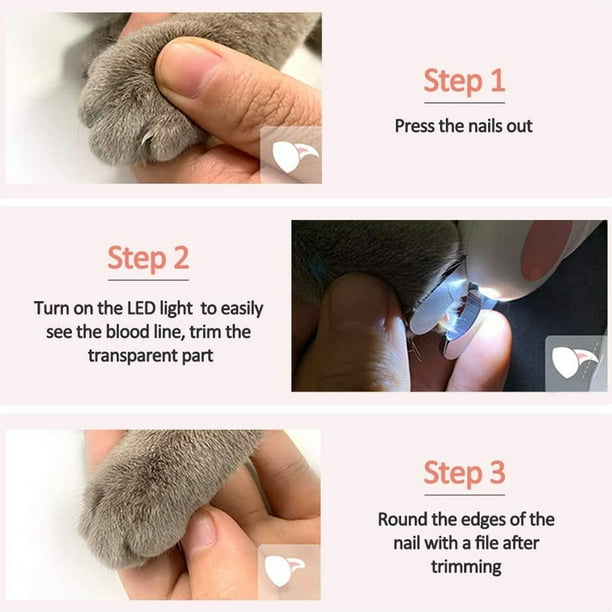 Step 1

Press the nails out

Step 2

Turn on the LED light to easily see the blood line, trim the transparent part

Step 3

Round the edges of the nail with a file after trimming