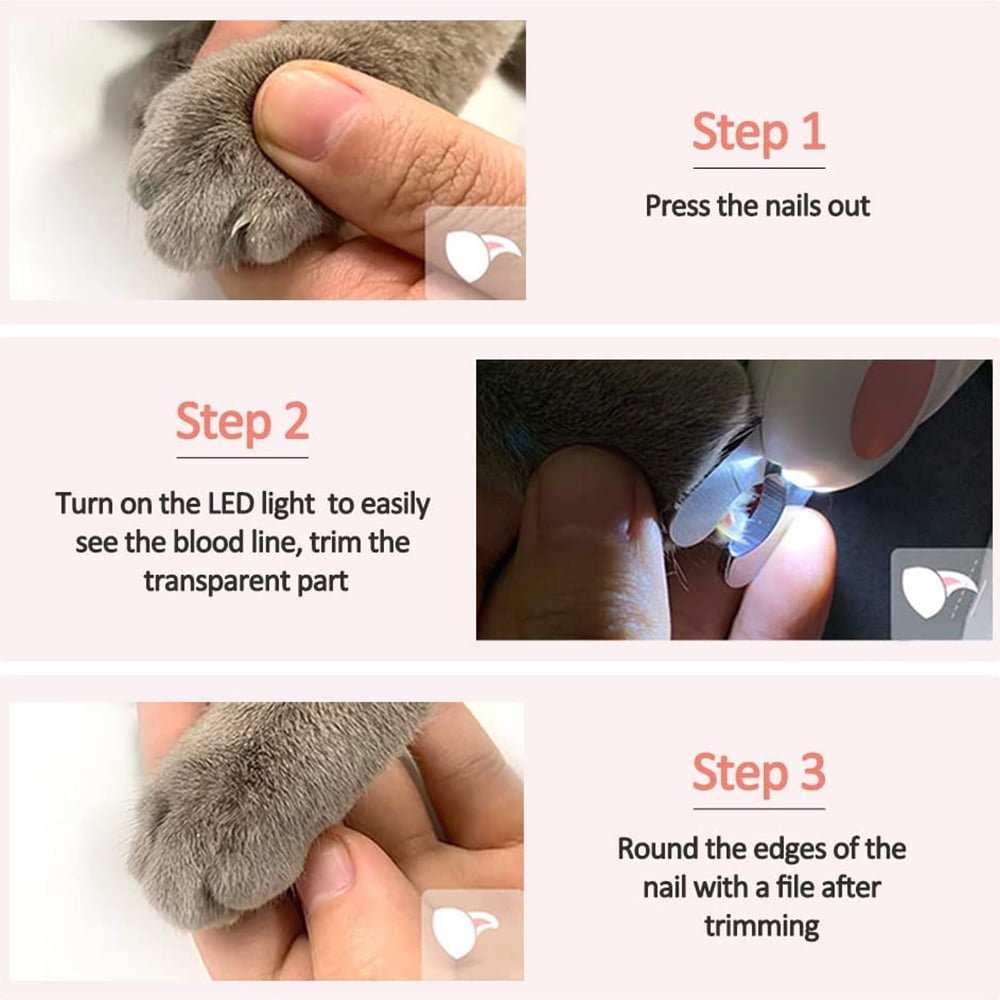 Step 1

Press the nails out

Step 2

Turn on the LED light to easily see the blood line, trim the transparent part

Step 3

Round the edges of the nail with a file after trimming