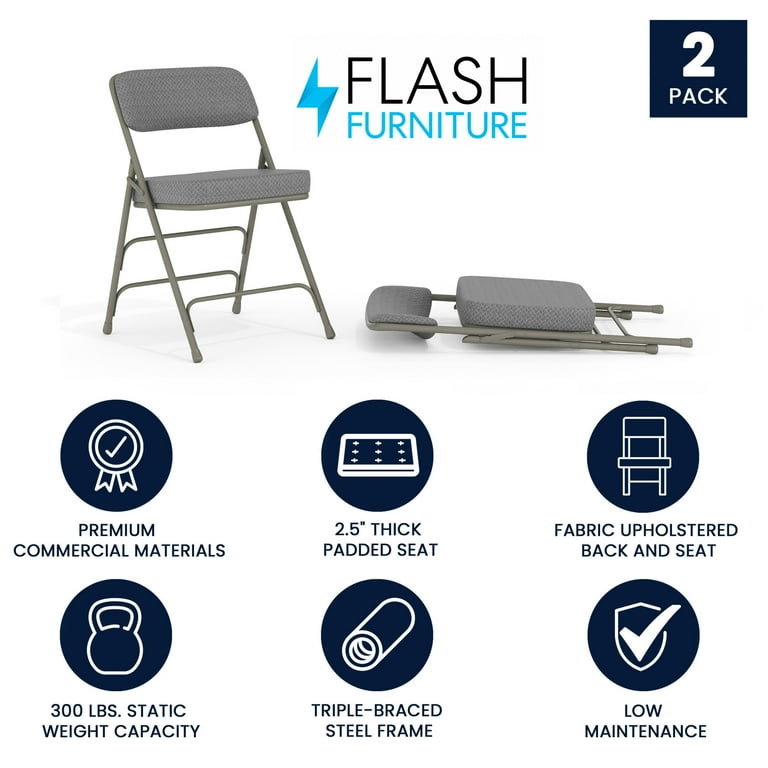 FLASH
FURNITURE

2
PACK

PREMIUM
COMMERCIAL MATERIALS

2.5" THICK
PADDED SEAT

FABRIC UPHOLSTERED
BACK AND SEAT

300 LBS. STATIC
WEIGHT CAPACITY

TRIPLE-BRACED
STEEL FRAME

LOW
MAINTENANCE