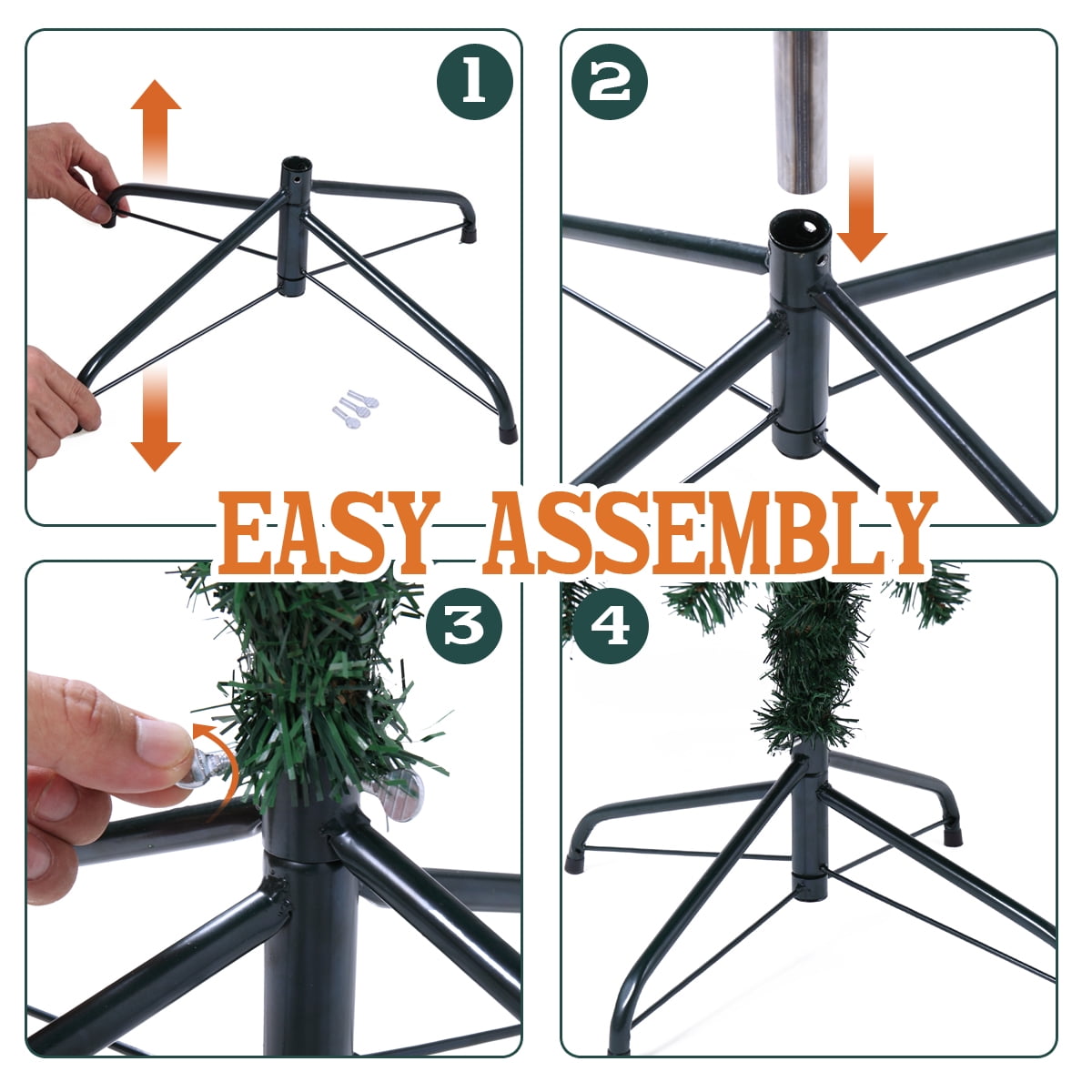 1

2

EASY ASSEMBLY

3

4