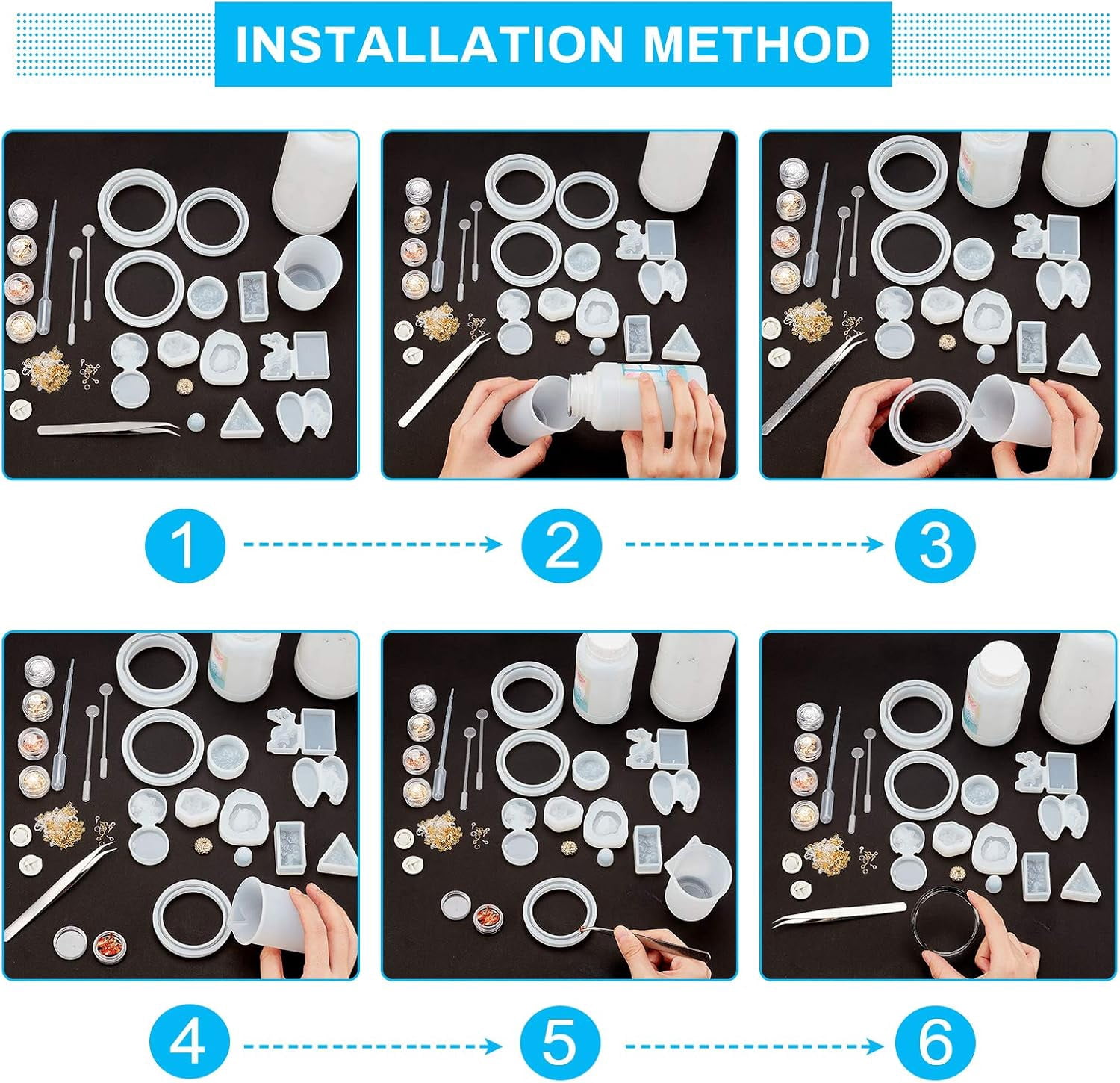 INSTALLATION METHOD

1

2

3

4

5

6