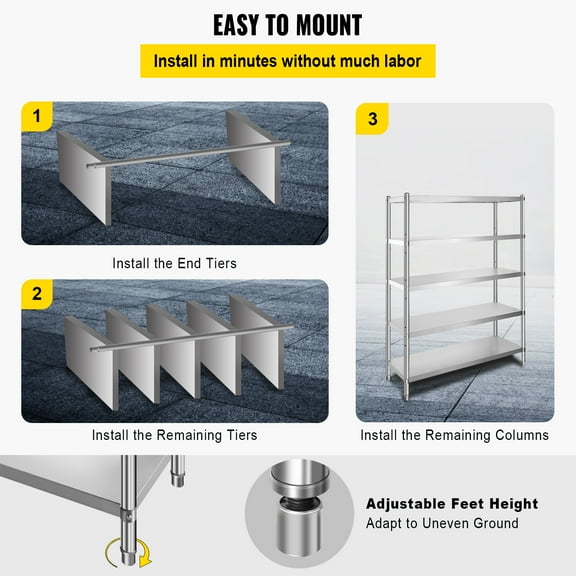 EASY TO MOUNT

Install in minutes without much labor

1

Install the End Tiers

2

Install the Remaining Tiers

3

Install the Remaining Columns

Adjustable Feet Height
Adapt to Uneven Ground