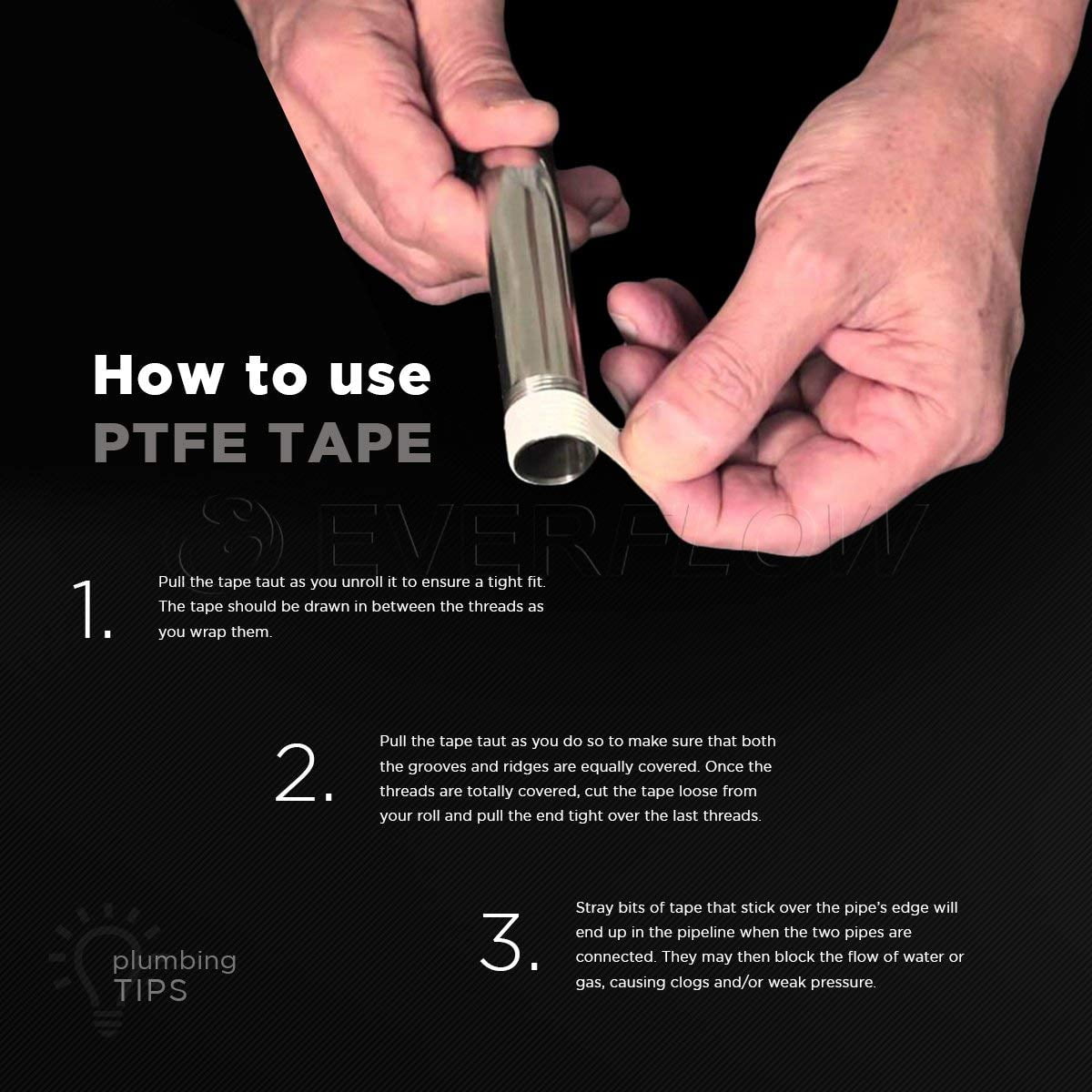 How to use
PTFE TAPE

EVERFLOW

1. Pull the tape taut as you unroll it to ensure a tight fit. The tape should be drawn in between the threads as you wrap them.

2. Pull the tape taut as you do so to make sure that both the grooves and ridges are equally covered. Once the threads are totally covered, cut the tape loose from your roll and pull the end tight over the last threads.

3. Stray bits of tape that stick over the pipe's edge will end up in the pipeline when the two pipes are connected. They may then block the flow of water or gas, causing clogs and/or weak pressure.

plumbing
TIPS