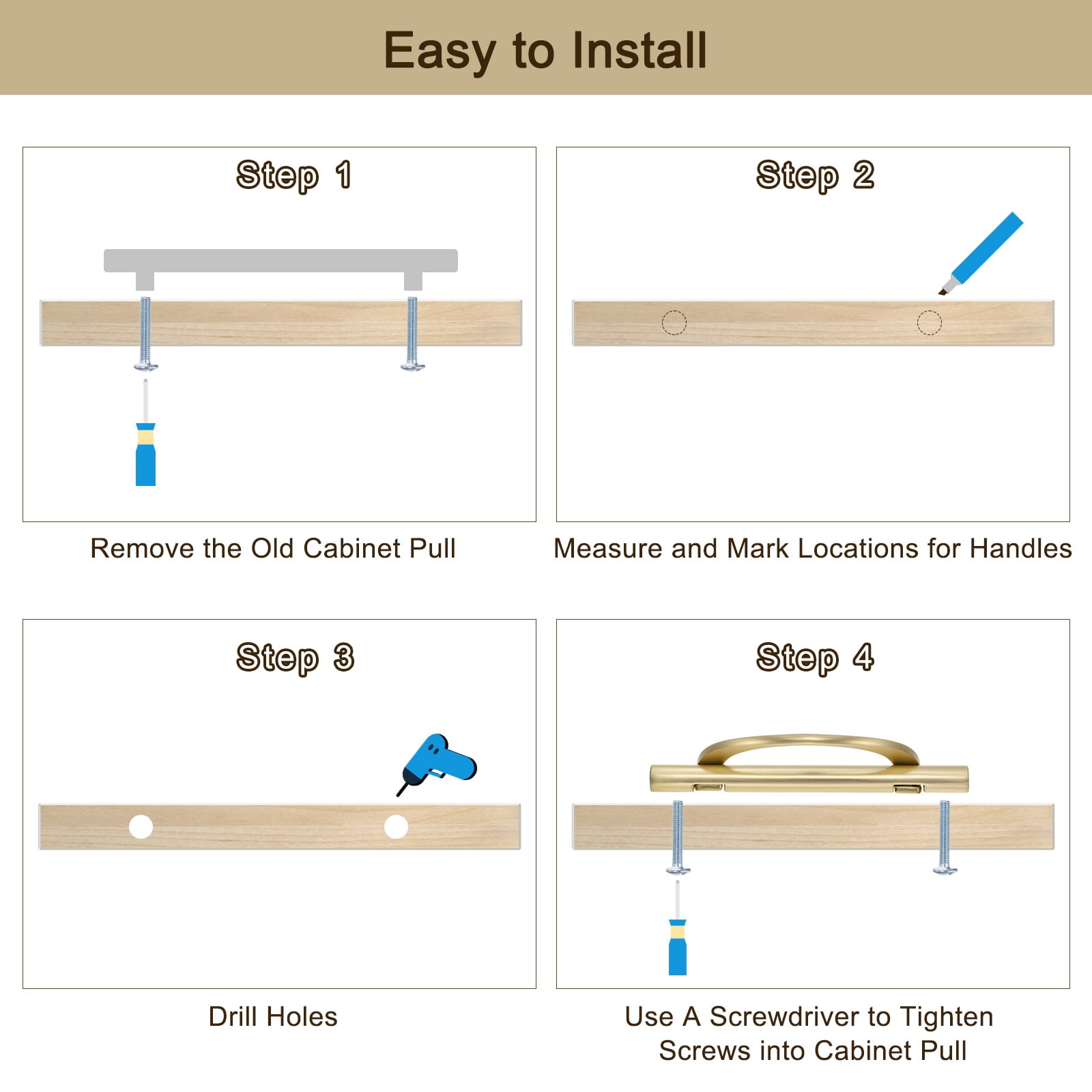 Easy to Install

Step 1

Remove the Old Cabinet Pull

Step 2

Measure and Mark Locations for Handles

Step 3

Drill Holes

Step 4

Use A Screwdriver to Tighten Screws into Cabinet Pull