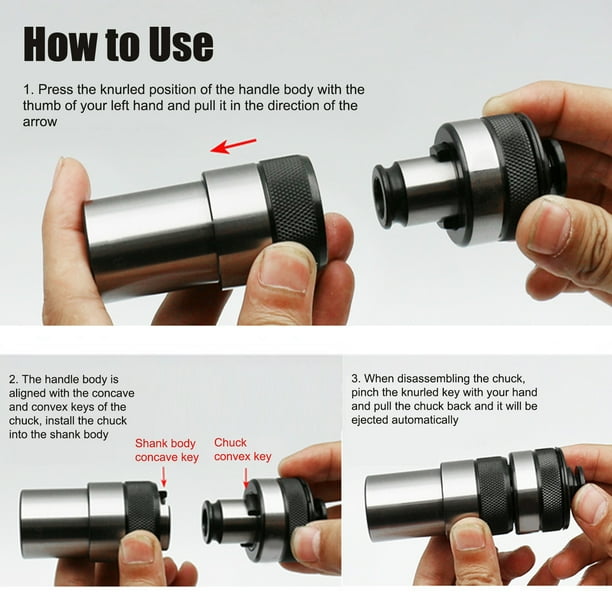 How to Use

1. Press the knurled position of the handle body with the thumb of your left hand and pull it in the direction of the arrow

2. The handle body is aligned with the concave and convex keys of the chuck, install the chuck into the shank body

Shank body concave key

Chuck convex key

3. When disassembling the chuck, pinch the knurled key with your hand and pull the chuck back and it will be ejected automatically