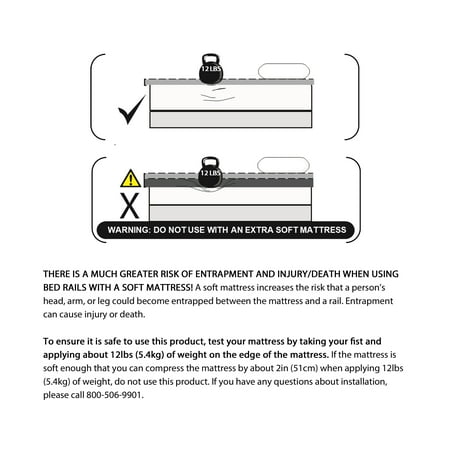 12 LBS

12 LBS

X

WARNING: DO NOT USE WITH AN EXTRA SOFT MATTRESS

THERE IS A MUCH GREATER RISK OF ENTRAPMENT AND INJURY/DEATH WHEN USING BED RAILS WITH A SOFT MATTRESS! A soft mattress increases the risk that a person's head, arm, or leg could become entrapped between the mattress and a rail. Entrapment can cause injury or death.

To ensure it is safe to use this product, test your mattress by taking your fist and applying about 12lbs (5.4kg) of weight on the edge of the mattress. If the mattress is soft enough that you can compress the mattress by about 2in (51cm) when applying 12lbs (5.4kg) of weight, do not use this product. If you have any questions about installation, please call 800-506-9901.