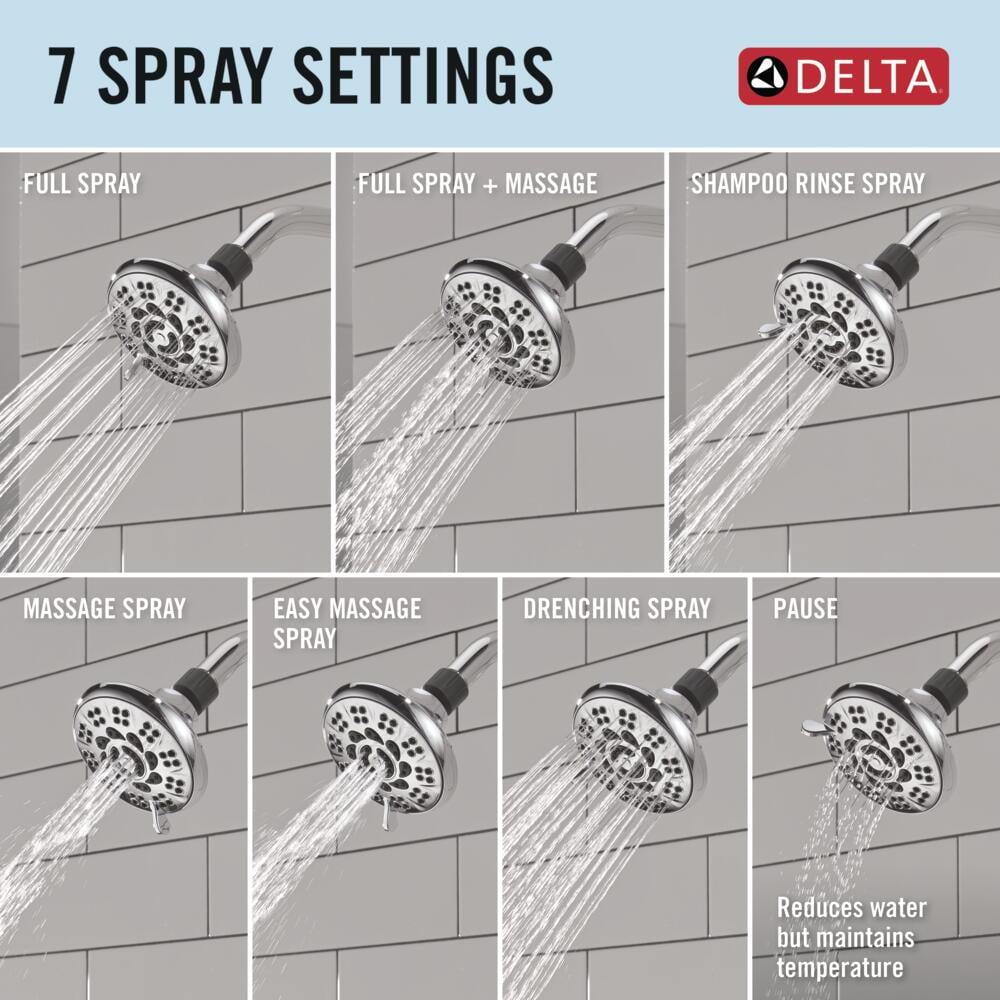 7 SPRAY SETTINGS

DELTA

FULL SPRAY

FULL SPRAY + MASSAGE

SHAMPOO RINSE SPRAY

MASSAGE SPRAY

EASY MASSAGE SPRAY

DRENCHING SPRAY

PAUSE

Reduces water but maintains temperature