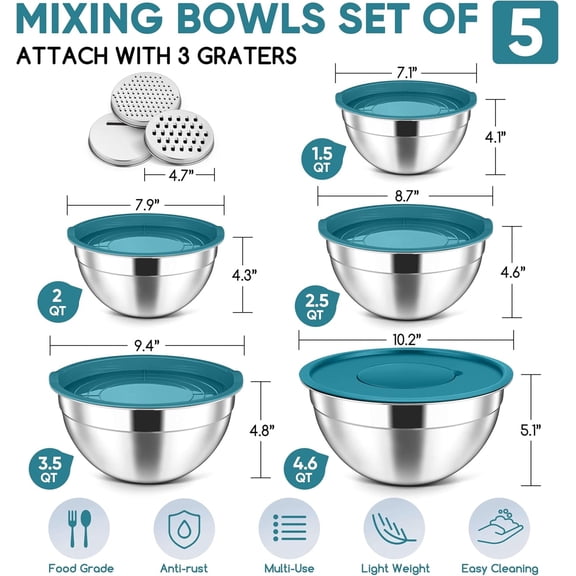 MIXING BOWLS SET OF 5

ATTACH WITH 3 GRATERS

4.7"

7.1"

4.1"

1.5 QT

7.9"

4.3"

2 QT

8.7"

4.6"

2.5 QT

9.4"

4.8"

3.5 QT

10.2"

5.1"

4.6 QT

Food Grade

Anti-rust

Multi-Use

Light Weight

Easy Cleaning