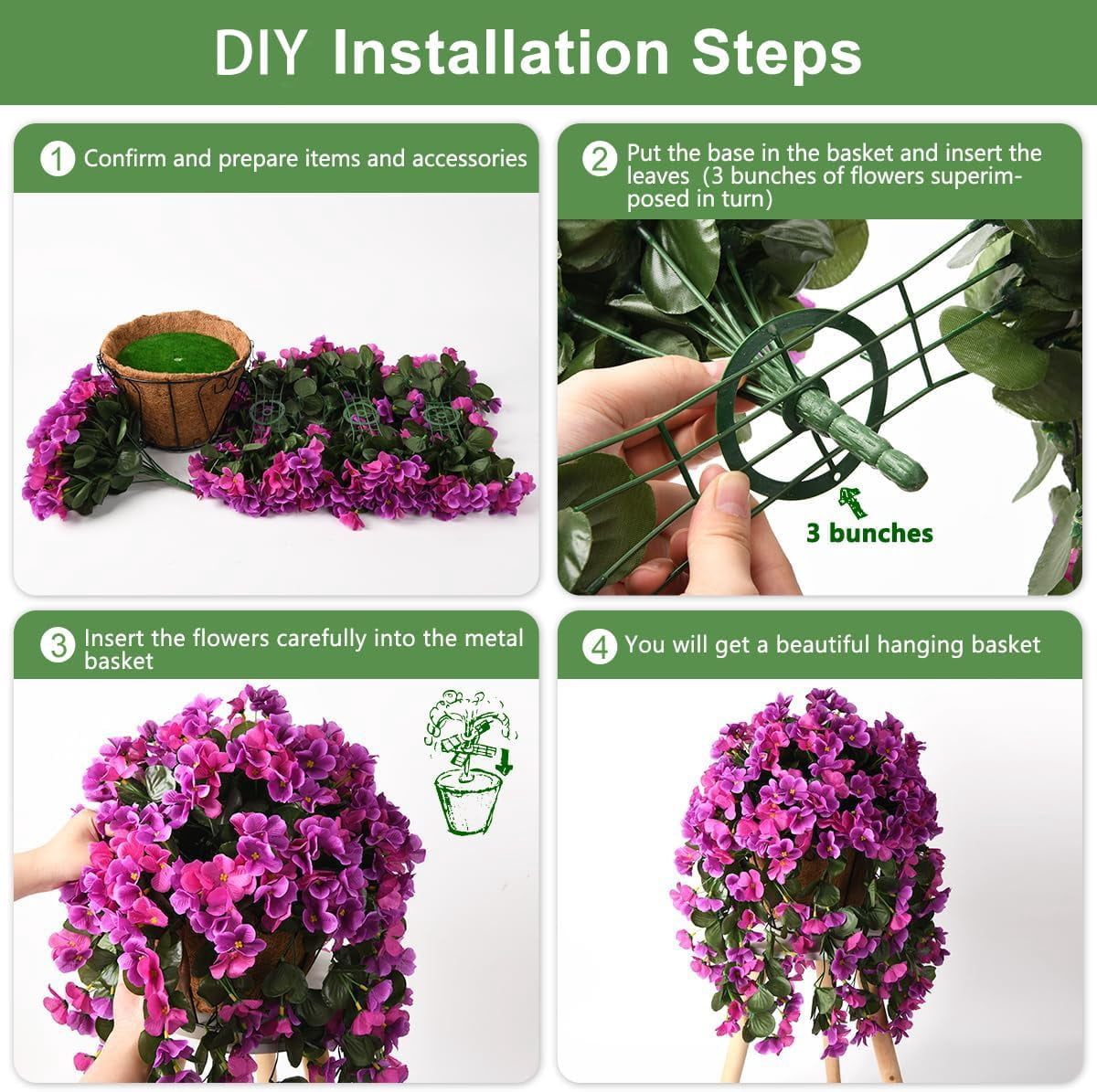 DIY Installation Steps

1 Confirm and prepare items and accessories

2 Put the base in the basket and insert the leaves (3 bunches of flowers superimposed in turn)

3 bunches

3 Insert the flowers carefully into the metal basket

4 You will get a beautiful hanging basket