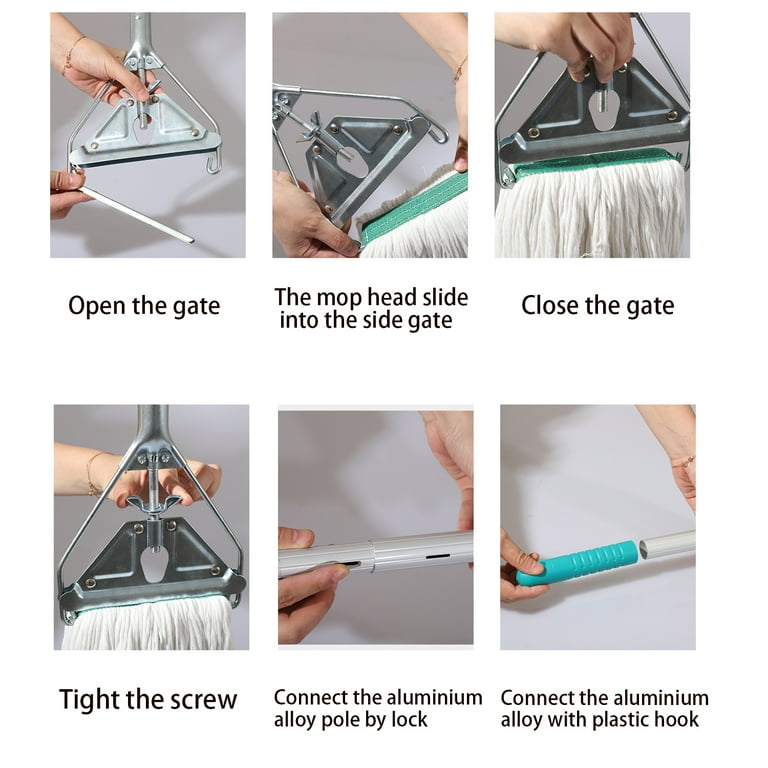 Open the gate

The mop head slide into the side gate

Close the gate

Tight the screw

Connect the aluminium alloy pole by lock

Connect the aluminium alloy with plastic hook